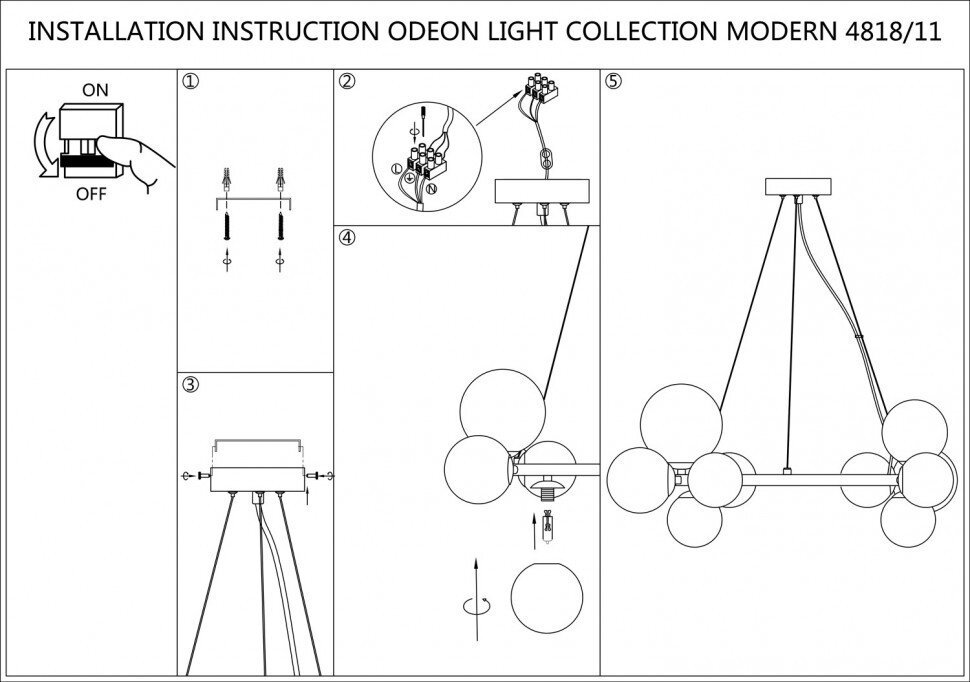 INSTALLATION INSTRUCTION ODEON LIGHT COLLECTION MODERN 4818/11

ON

OFF

①

②

L

N

③

④

⑤