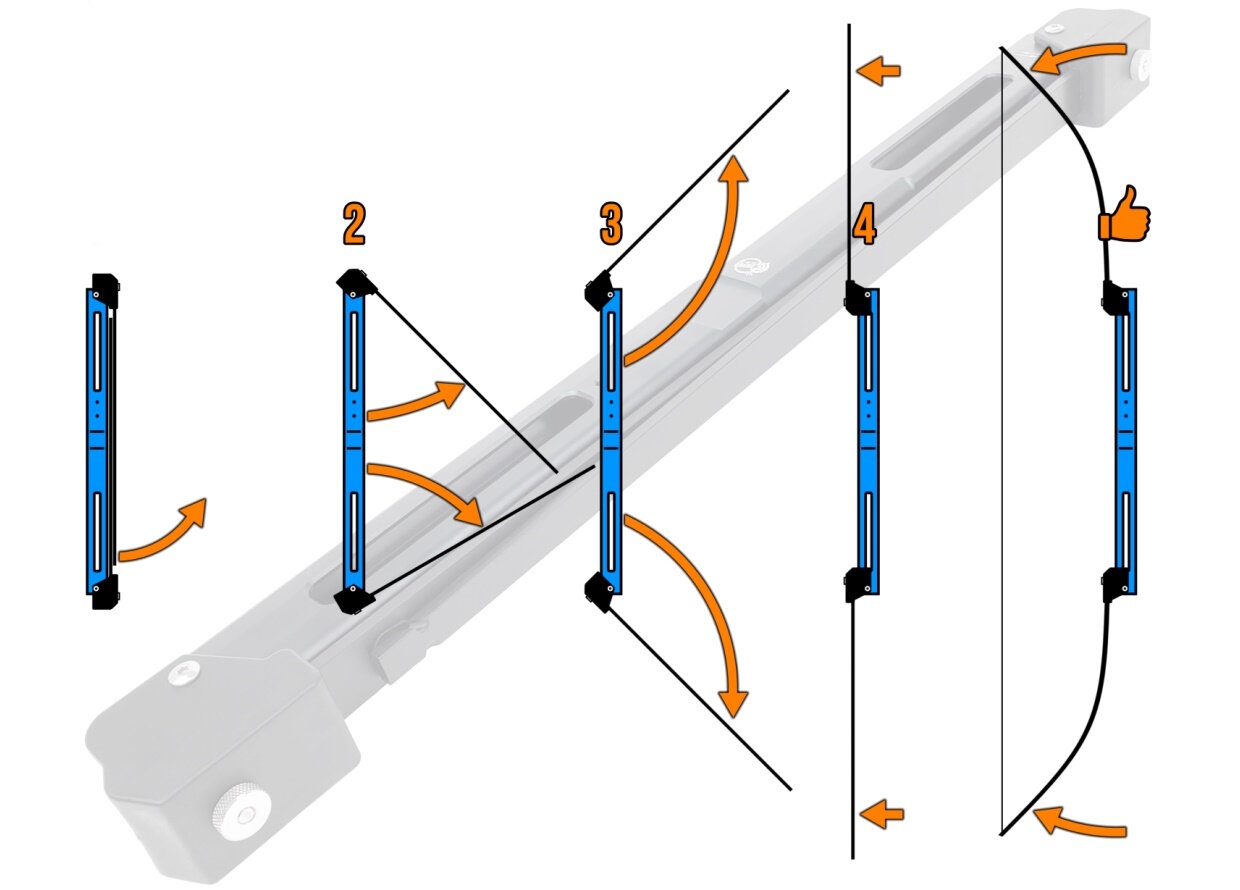 2

3

4