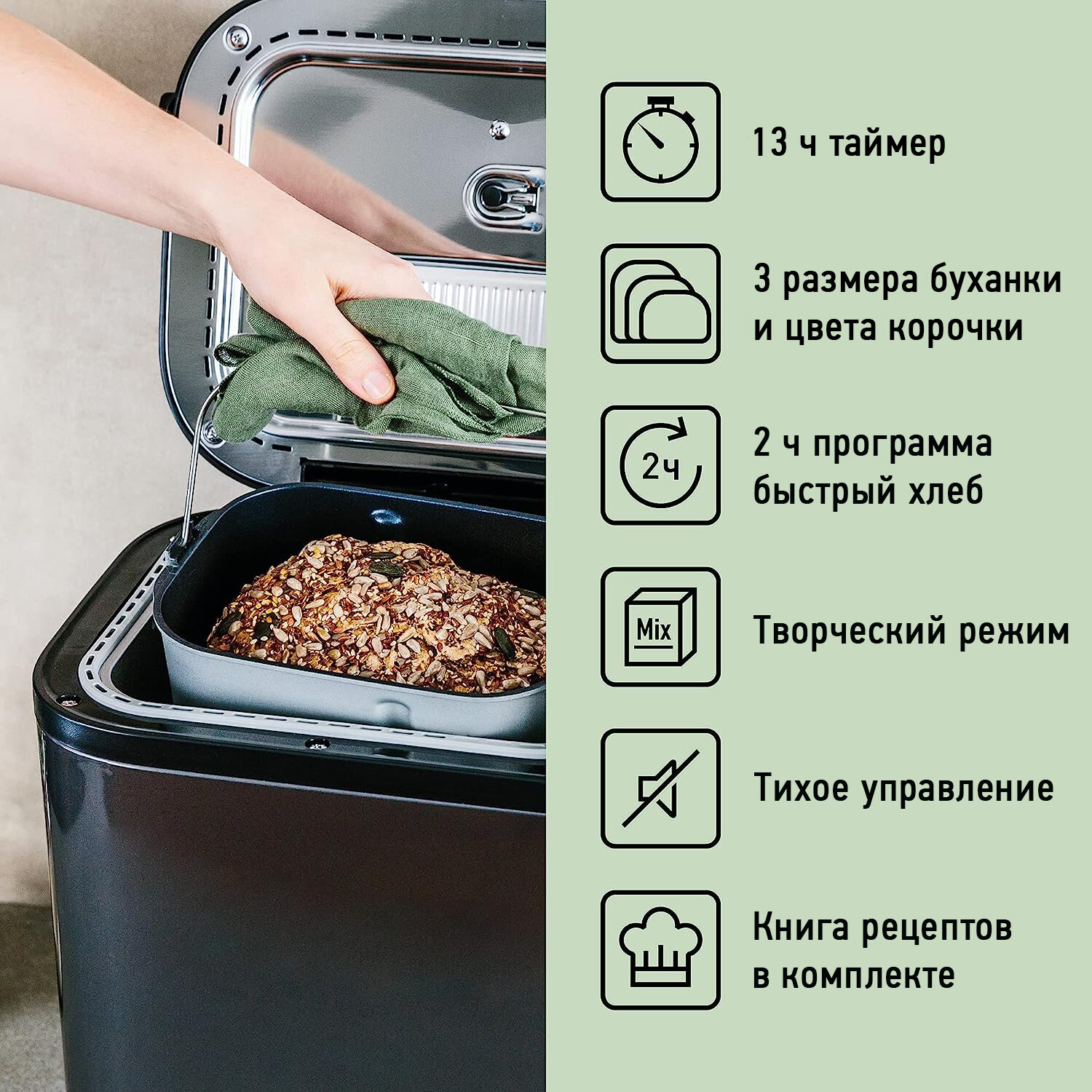 13 ч таймер

3 размера буханки и цвета корочки

2ч

2 ч программа быстрый хлеб

Mix

Творческий режим

Тихое управление

Книга рецептов в комплекте