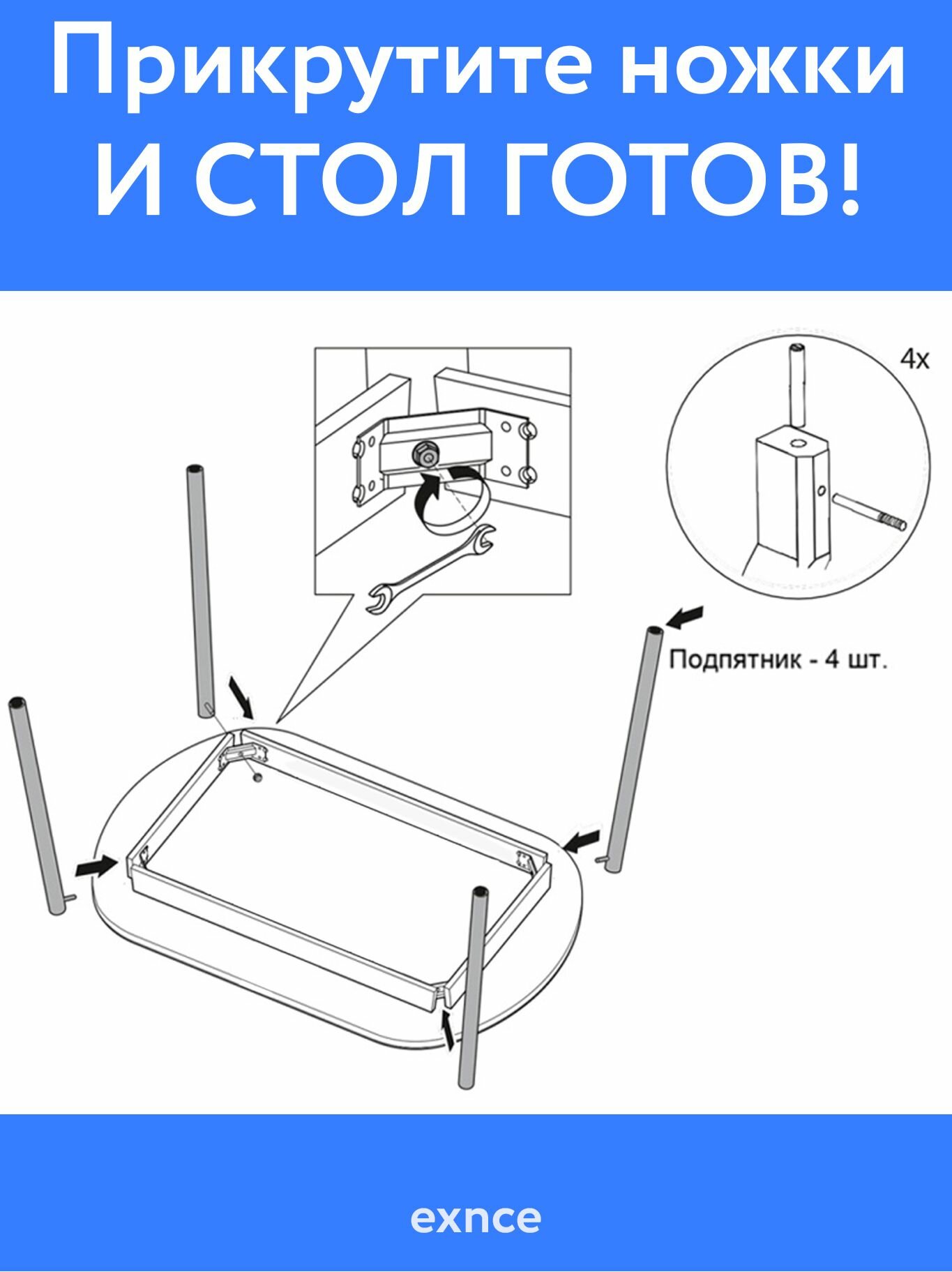 Прикрутите ножки И СТОЛ ГОТОВ!

4x

Подпятник - 4 шт.

exnce