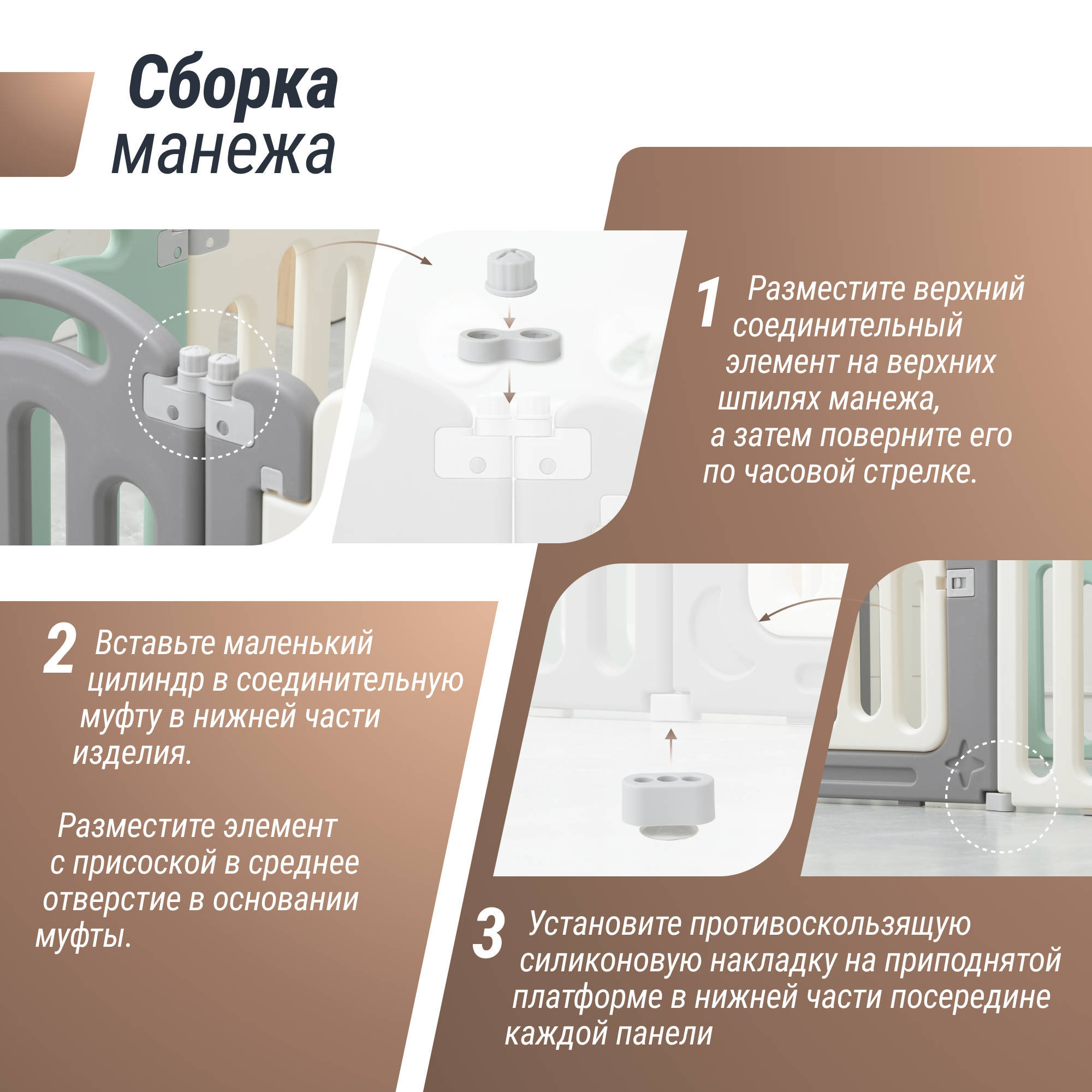 Сборка манежа

1 Разместите верхний соединительный элемент на верхних шпилях манежа, а затем поверните его по часовой стрелке.

2 Вставьте маленький цилиндр в соединительную муфту в нижней части изделия.

Разместите элемент с присоской в среднее отверстие в основании муфты.

3 Установите противоскользящую силиконовую накладку на приподнятой платформе в нижней части посередине каждой панели