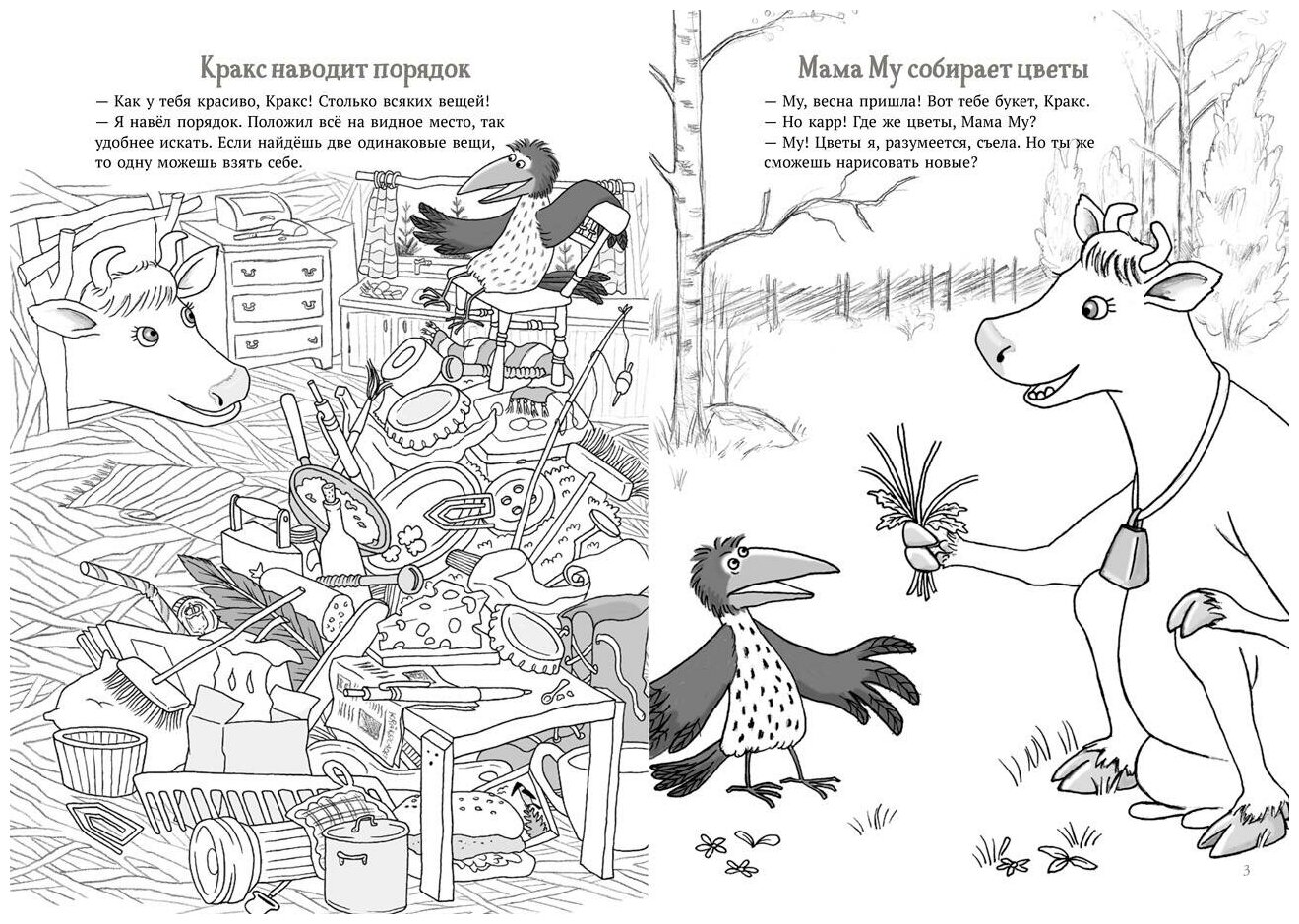 Кракс наводит порядок

— Как у тебя красиво, Кракс! Столько всяких вещей!
— Я навёл порядок. Положил всё на видное место, так удобнее искать. Если найдёшь две одинаковые вещи, то одну можешь взять себе.

Мама Му собирает цветы

— Му, весна пришла! Вот тебе букет, Кракс.
— Но карр! Где же цветы, Мама Му?
— Му! Цветы я, разумеется, съела. Но ты же сможешь нарисовать новые?

3