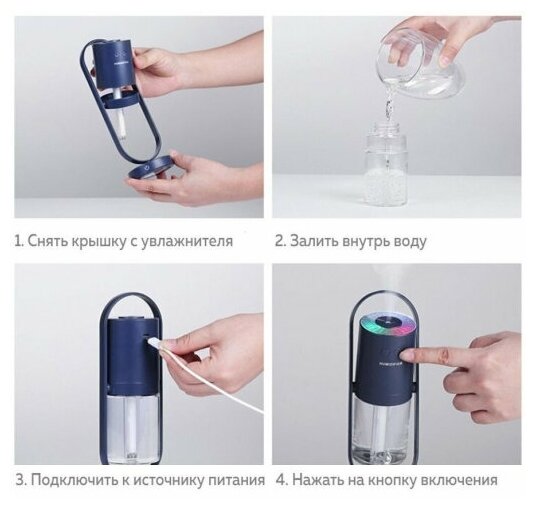 1. Снять крышку с увлажнителя

2. Залить внутрь воду

3. Подключить к источнику питания

4. Нажать на кнопку включения