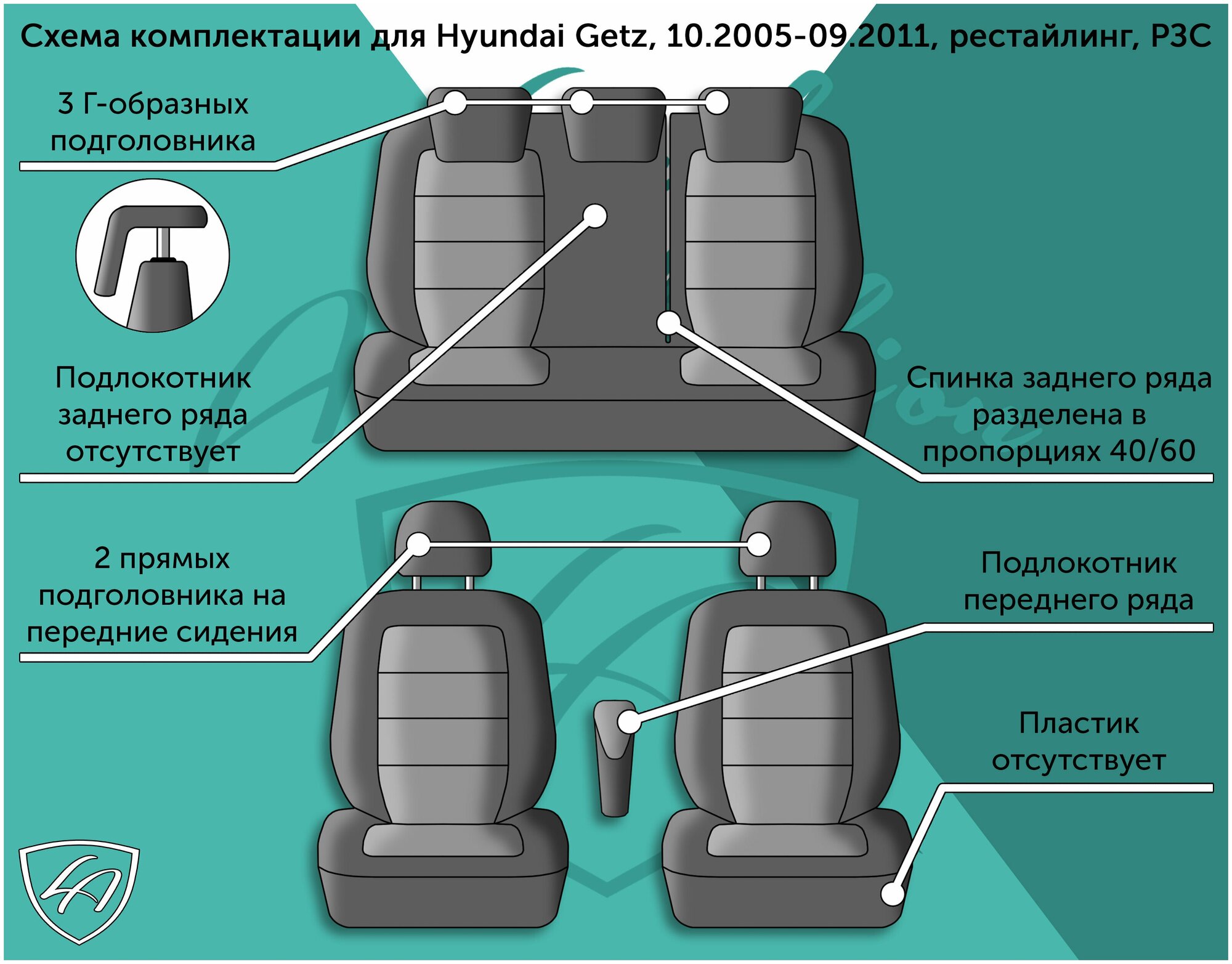 Схема комплектации для Hyundai Getz, 10.2005-09.2011, рестайлинг, РЗС

3 Г-образных подголовника

Подлокотник заднего ряда отсутствует

Спинка заднего ряда разделена в пропорциях 40/60

2 прямых подголовника на передние сидения

Подлокотник переднего ряда

Пластик отсутствует