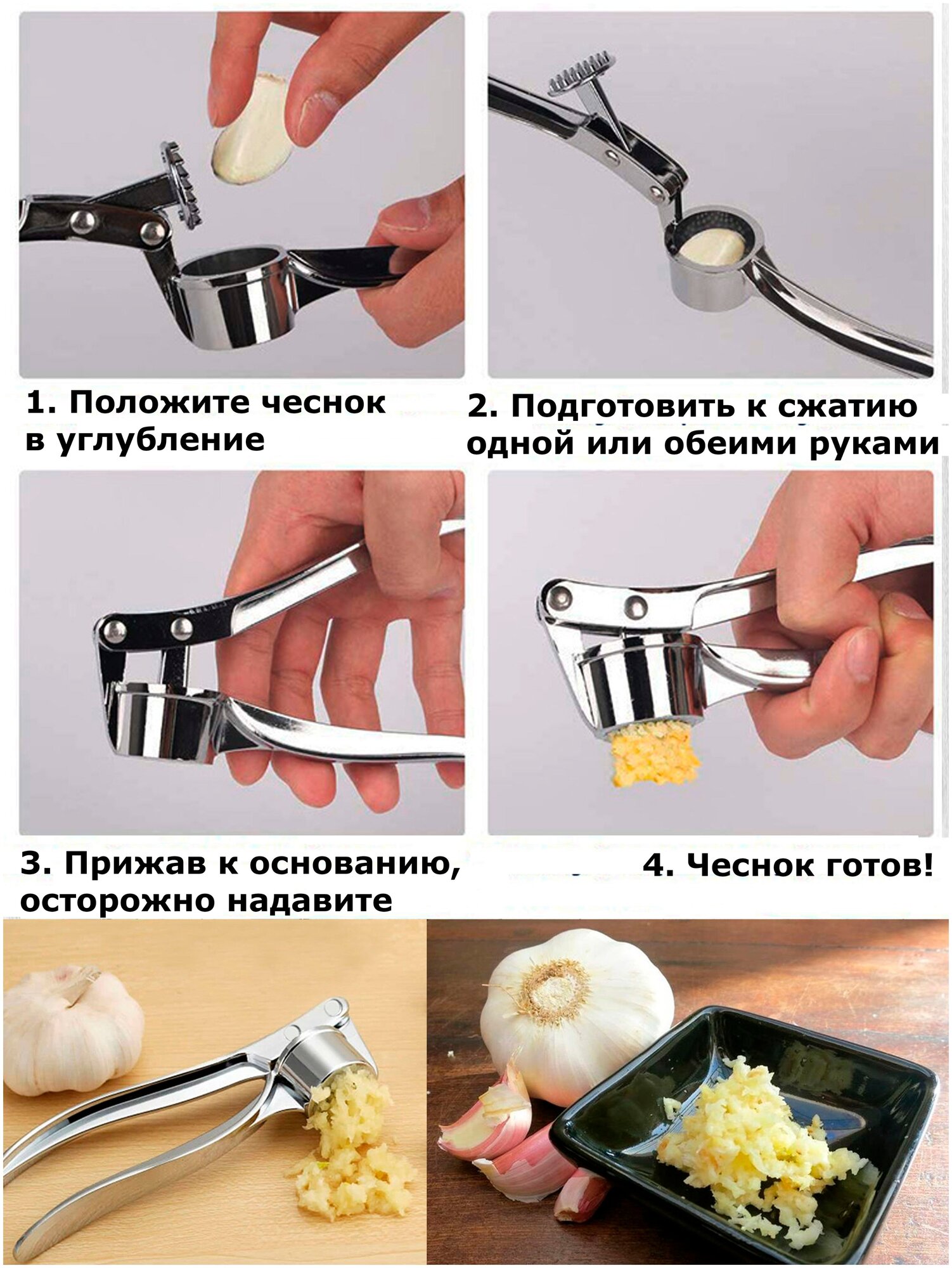 1. Положите чеснок в углубление

2. Подготовить к сжатию одной или обеими руками

3. Прижав к основанию, осторожно надавите

4. Чеснок готов!