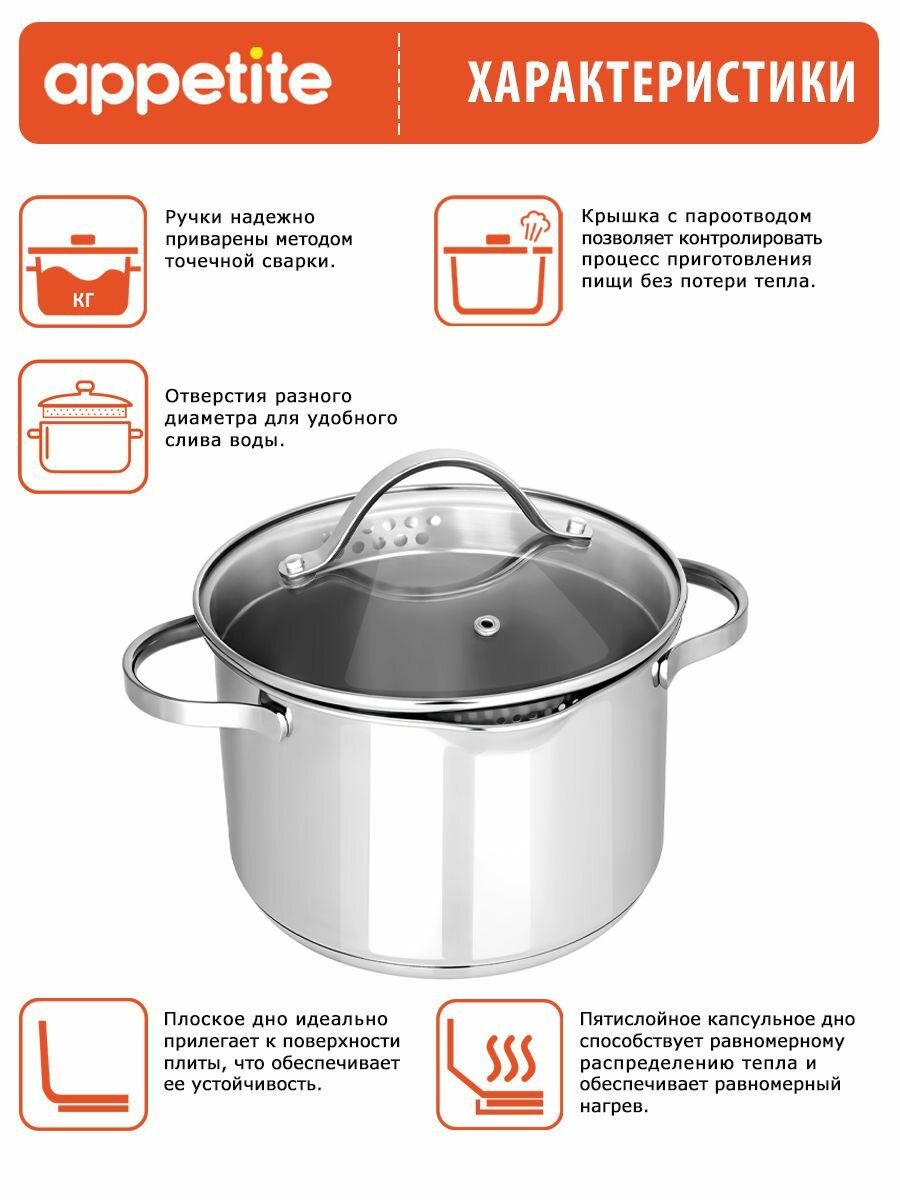 appetite

ХАРАКТЕРИСТИКИ

КГ

Ручки надежно приварены методом точечной сварки.

Крышка с пароотводом позволяет контролировать процесс приготовления пищи без потери тепла.

Отверстия разного диаметра для удобного слива воды.

Плоское дно идеально прилегает к поверхности плиты, что обеспечивает ее устойчивость.

Пятислойное капсульное дно способствует равномерному распределению тепла и обеспечивает равномерный нагрев.