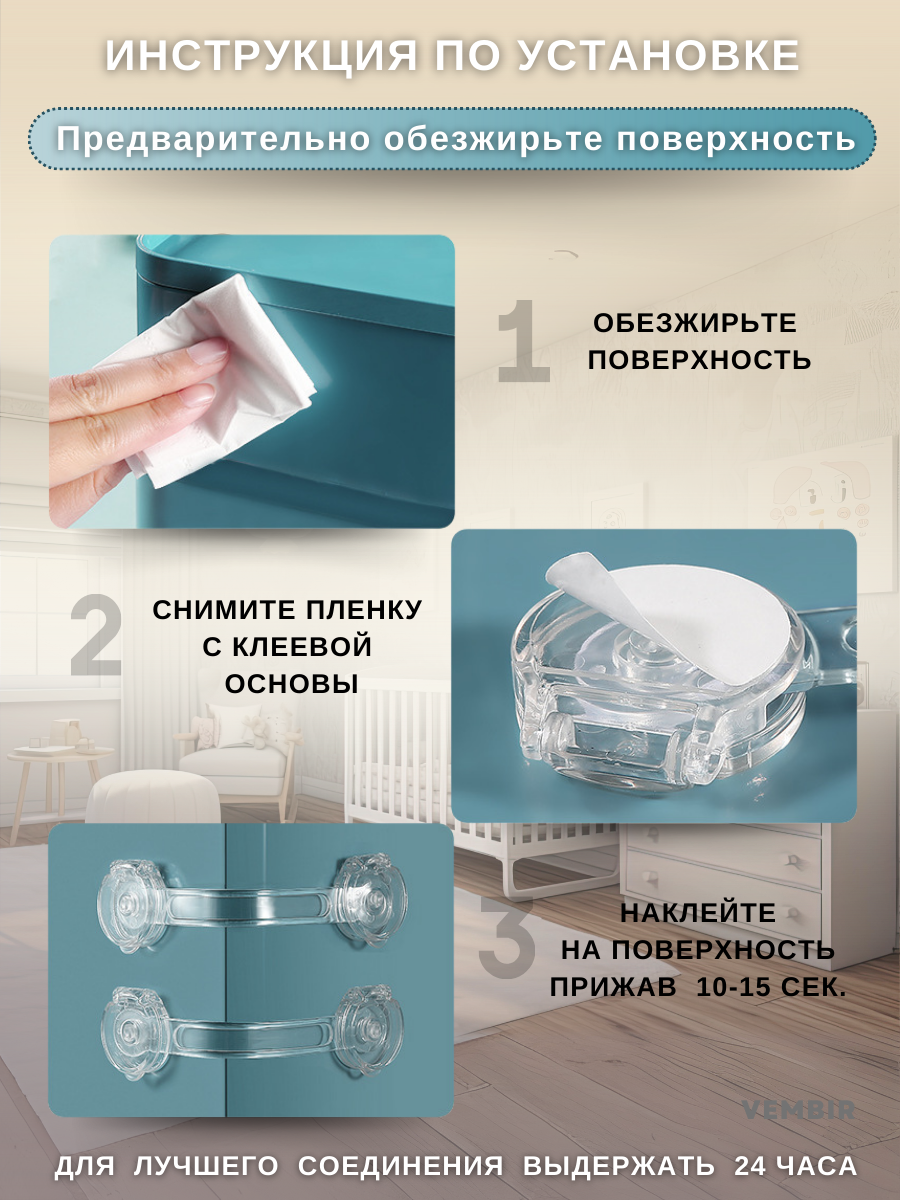 ИНСТРУКЦИЯ ПО УСТАНОВКЕ

Предварительно обезжирьте поверхность

1 ОБЕЗЖИРЬТЕ ПОВЕРХНОСТЬ

2 СНИМИТЕ ПЛЕНКУ С КЛЕЕВОЙ ОСНОВЫ

3 НАКЛЕЙТЕ НА ПОВЕРХНОСТЬ ПРИЖАВ 10-15 СЕК.

VEMBIR

ДЛЯ ЛУЧШЕГО СОЕДИНЕНИЯ ВЫДЕРЖАТЬ 24 ЧАСА