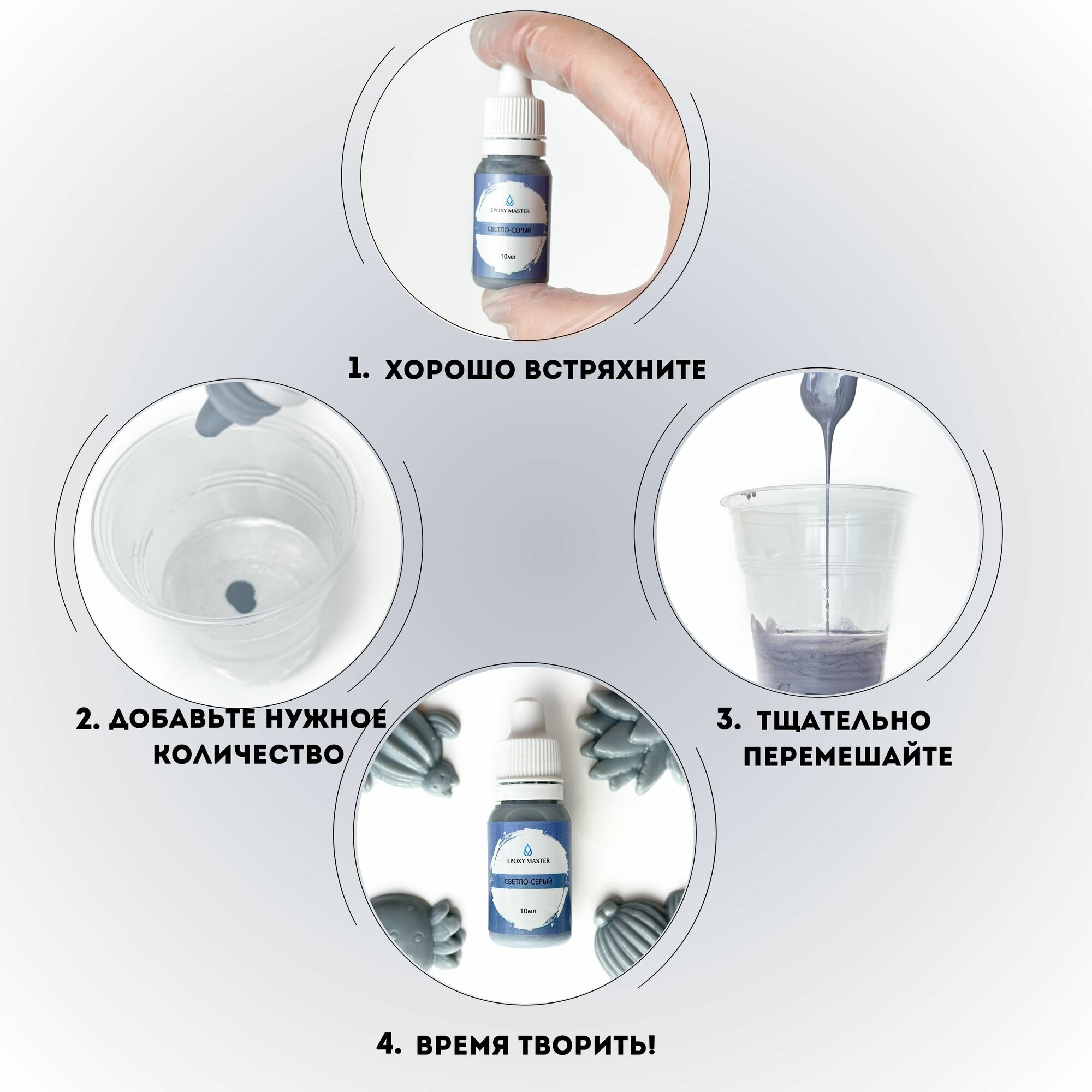 EPOXY MASTER
СВЕТЛО-СЕРЫЙ
10мл

1. ХОРОШО ВСТРЯХНИТЕ

2. ДОБАВЬТЕ НУЖНОЕ КОЛИЧЕСТВО

3. ТЩАТЕЛЬНО ПЕРЕМЕШАЙТЕ

EPOXY MASTER
СВЕТЛО-СЕРЫЙ
10мл

4. ВРЕМЯ ТВОРИТЬ!