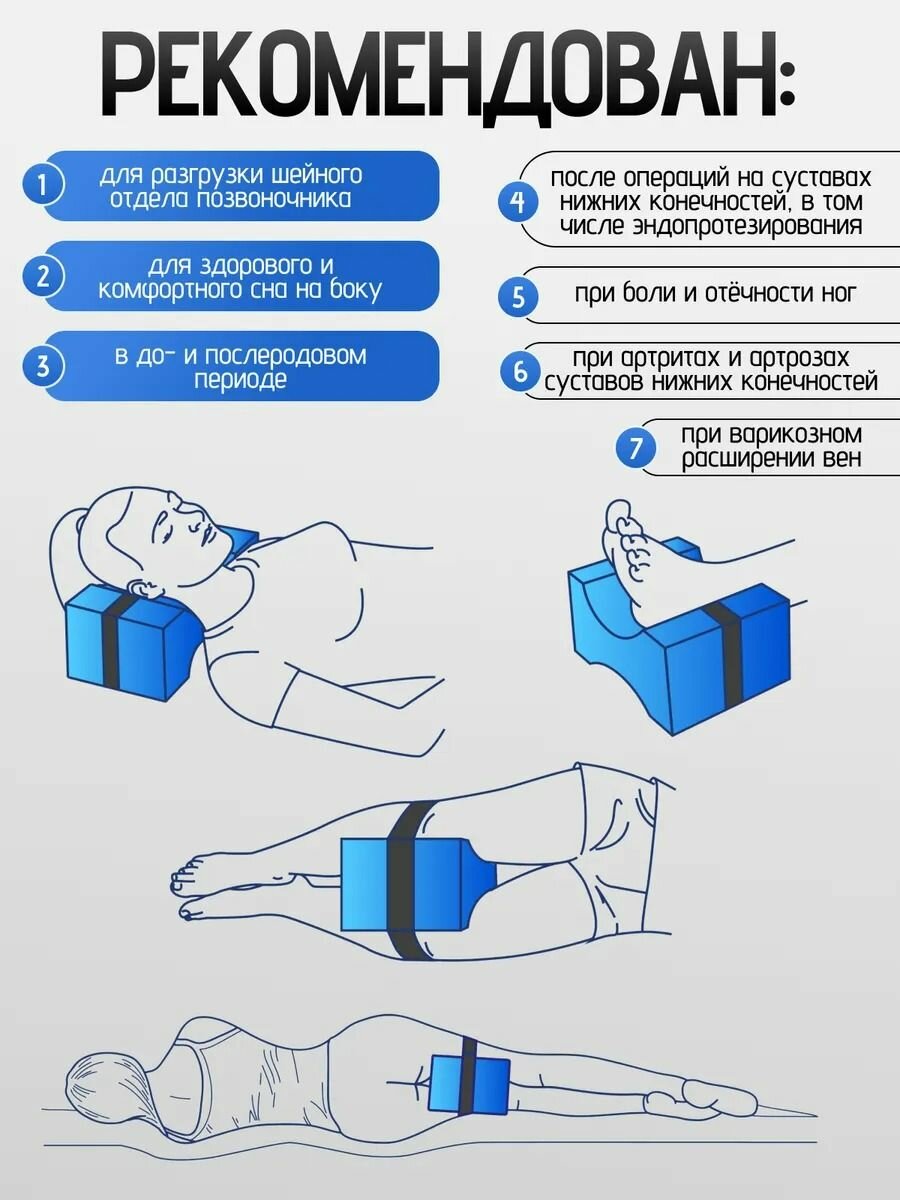 РЕКОМЕНДОВАН:

1 для разгрузки шейного отдела позвоночника

2 для здорового и комфортного сна на боку

3 в до- и послеродовом периоде

4 после операций на суставах нижних конечностей, в том числе эндопротезирования

5 при боли и отёчности ног

6 при артритах и артрозах суставов нижних конечностей

7 при варикозном расширении вен