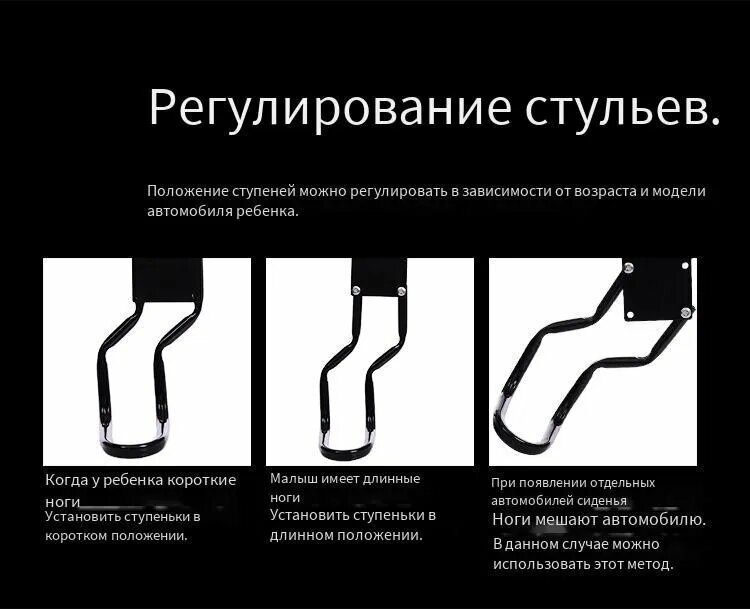 Регулирование стульев.

Положение ступеней можно регулировать в зависимости от возраста и модели автомобиля ребенка.

Когда у ребенка короткие ноги
Установить ступеньки в коротком положении.

Малыш имеет длинные ноги
Установить ступеньки в длинном положении.

При появлении отдельных автомобилей сиденья
Ноги мешают автомобилю.
В данном случае можно использовать этот метод.