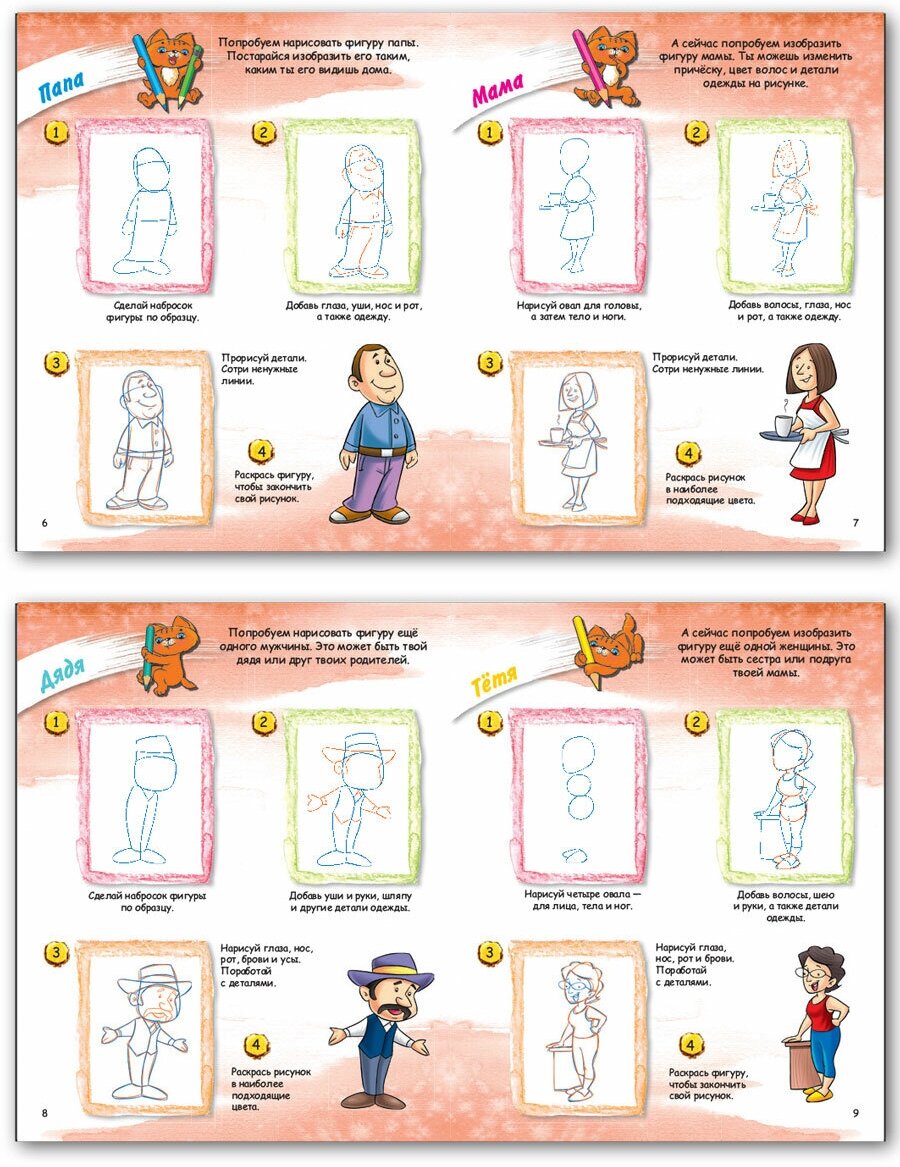 Папа

Попробуем нарисовать фигуру папы. Постарайся изобразить его таким, каким ты его видишь дома.

1

Сделай набросок фигуры по образцу.

2

Добавь глаза, уши, нос и рот, а также одежду.

3

Прорисуй детали. Сотри ненужные линии.

4

Раскрась фигуру, чтобы закончить свой рисунок.

6

Мама

А сейчас попробуем изобразить фигуру мамы. Ты можешь изменить причёску, цвет волос и детали одежды на рисунке.

1

Нарисуй овал для головы, а затем тело и ноги.

2

Добавь волосы, глаза, нос и рот, а также одежду.

3

Прорисуй детали. Сотри ненужные линии.

4

Раскрась рисунок в наиболее подходящие цвета.

7

Дядя

Попробуем нарисовать фигуру ещё одного мужчины. Это может быть твой дядя или друг твоих родителей.

1

Сделай набросок фигуры по образцу.

2

Добавь уши и руки, шляпу и другие детали одежды.

3

Нарисуй глаза, нос, рот, брови и усы. Поработай с деталями.

4

Раскрась рисунок в наиболее подходящие цвета.

8

Тётя

А сейчас попробуем изобразить фигуру ещё одной женщины. Это может быть сестра или подруга твоей мамы.

1

Нарисуй четыре овала — для лица, тела и ног.

2

Добавь волосы, шею и руки, а также детали одежды.

3

Нарисуй глаза, нос, рот и брови. Поработай с деталями.

4

Раскрась фигуру, чтобы закончить свой рисунок.

9