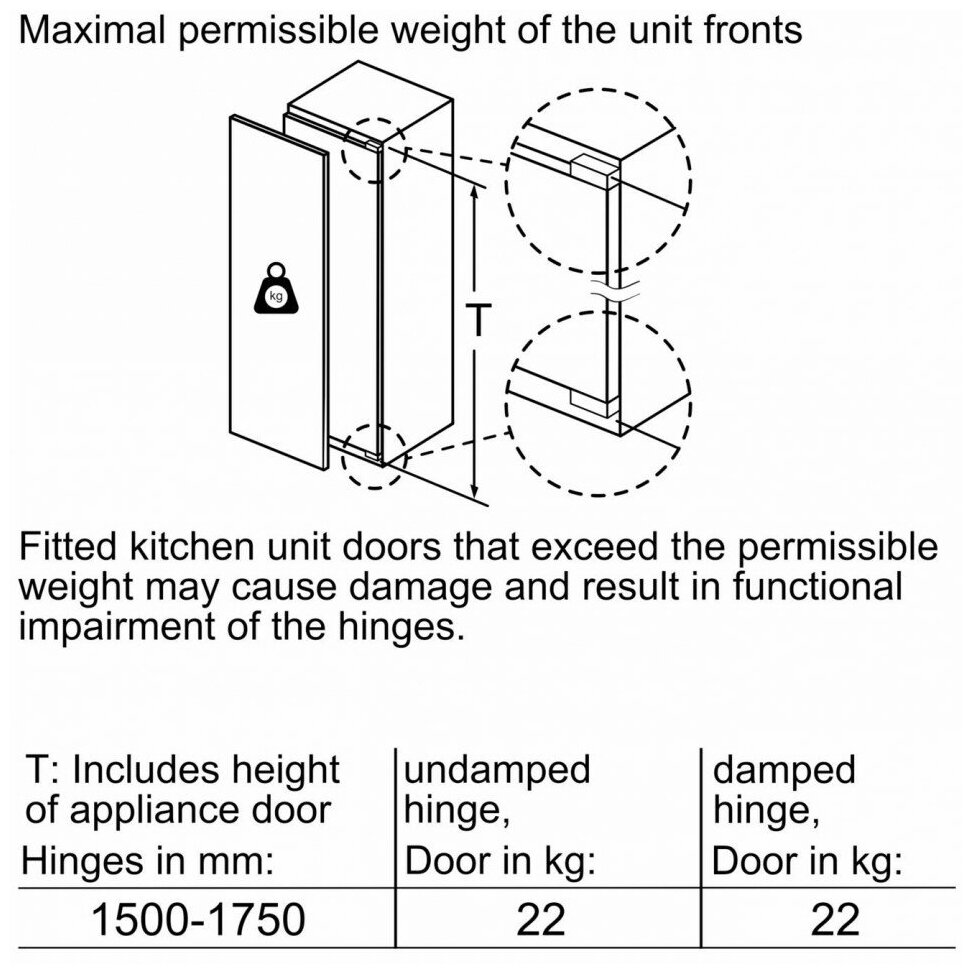 Maximal permissible weight of the unit fronts

kg

T

Fitted kitchen unit doors that exceed the permissible weight may cause damage and result in functional impairment of the hinges.

| T: Includes height of appliance door Hinges in mm: | undamped hinge, Door in kg: | damped hinge, Door in kg: |
|---|---|---|
| 1500-1750 | 22 | 22 |