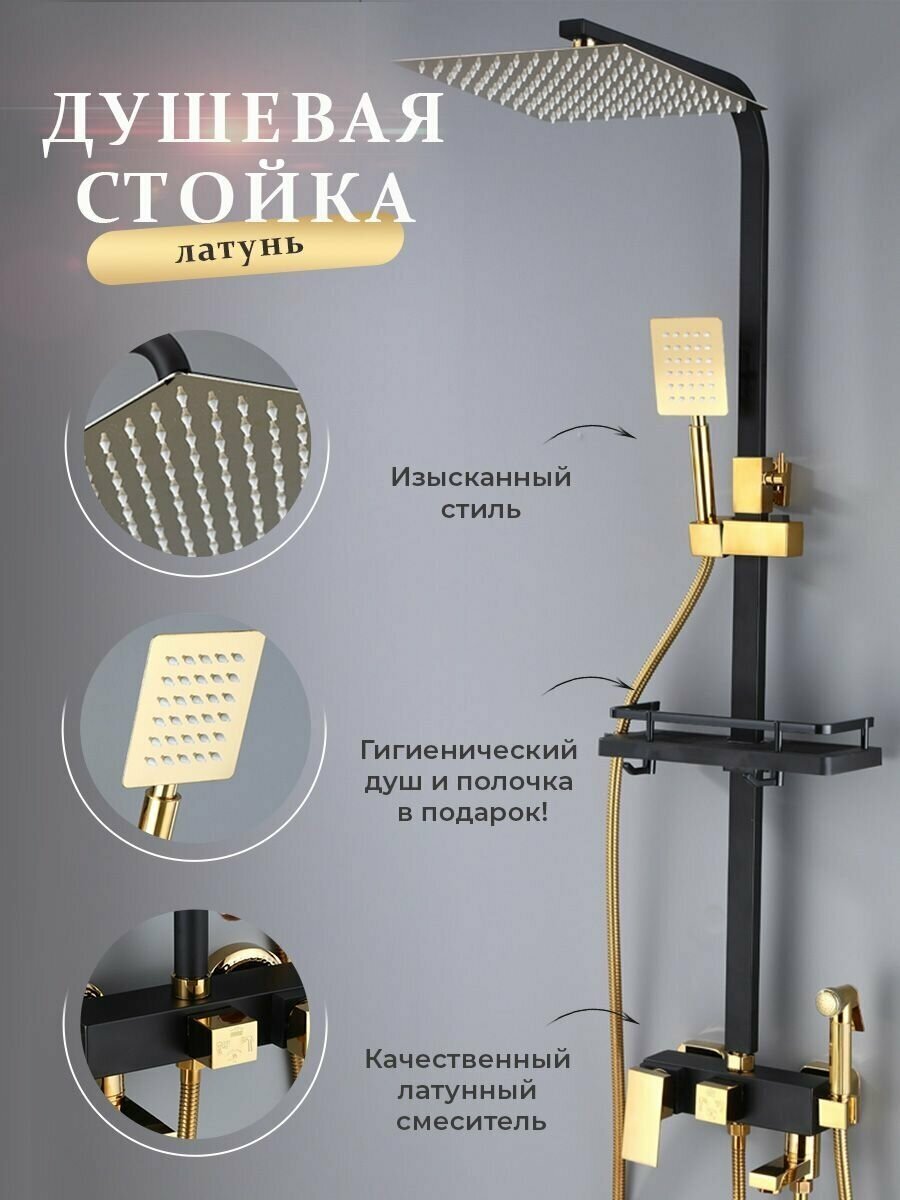 ДУШЕВАЯ СТОЙКА

латунь

Изысканный стиль

Гигиенический душ и полочка в подарок!

Качественный латунный смеситель