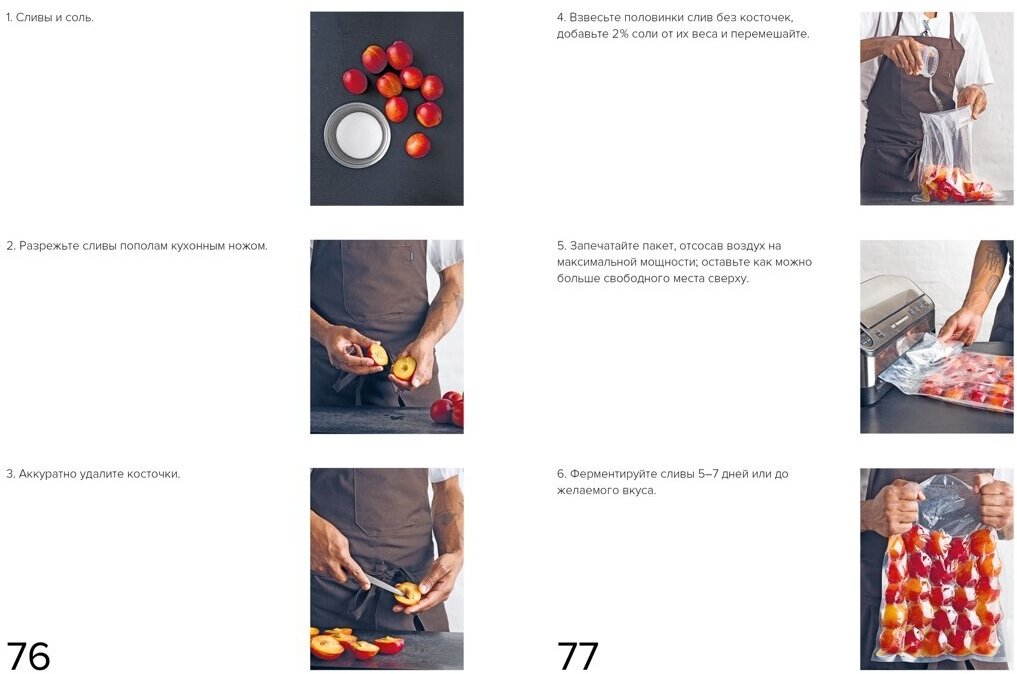 1. Сливы и соль.

2. Разрежьте сливы пополам кухонным ножом.

3. Аккуратно удалите косточки.

76

4. Взвесьте половинки слив без косточек, добавьте 2% соли от их веса и перемешайте.

5. Запечатайте пакет, отсосав воздух на максимальной мощности; оставьте как можно больше свободного места сверху.

6. Ферментируйте сливы 5–7 дней или до желаемого вкуса.

77