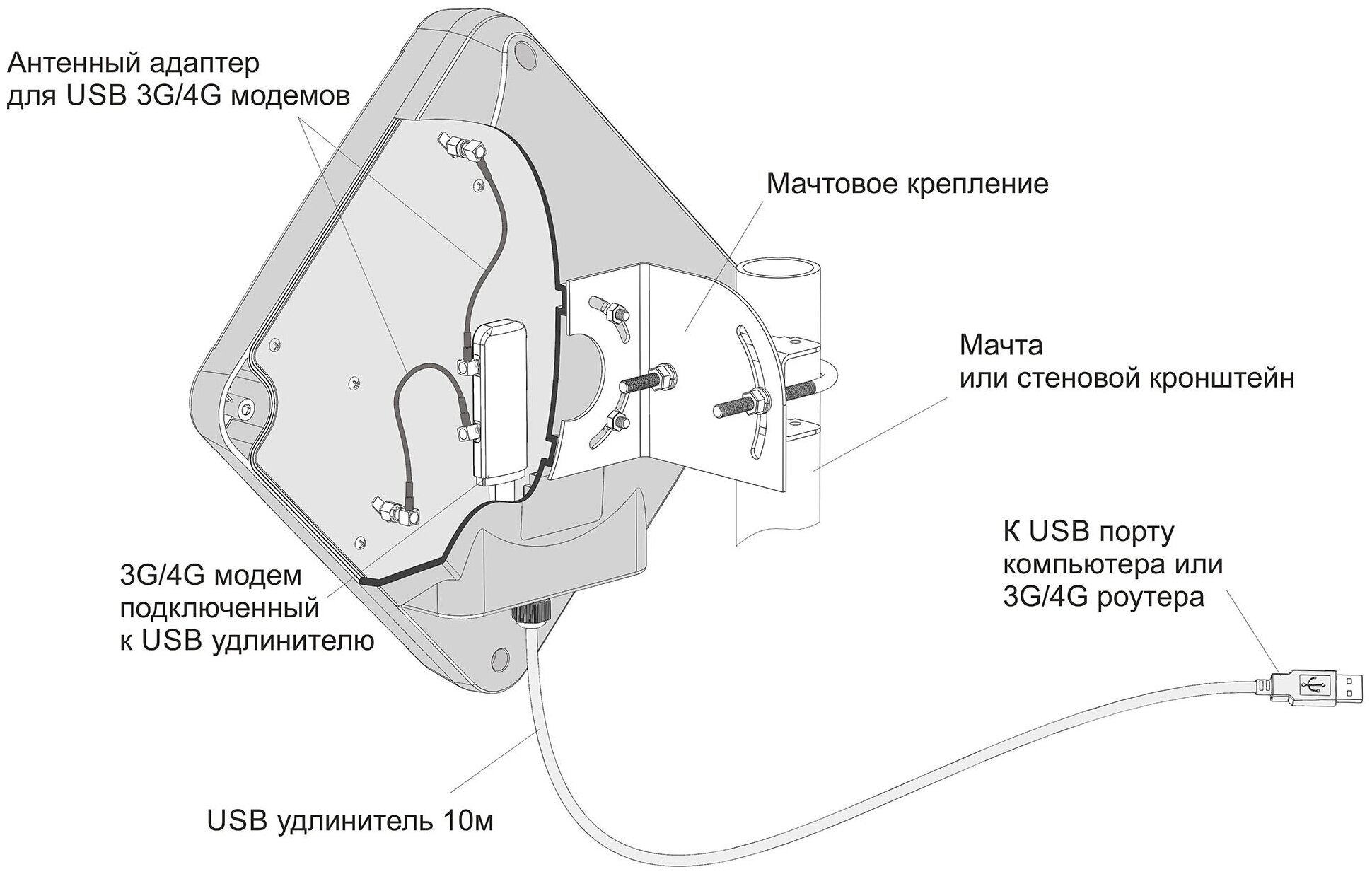 Антенный адаптер для USB 3G/4G модемов

Мачтовое крепление

Мачта или стеновой кронштейн

3G/4G модем подключенный к USB удлинителю

К USB порту компьютера или 3G/4G роутера

USB удлинитель 10м