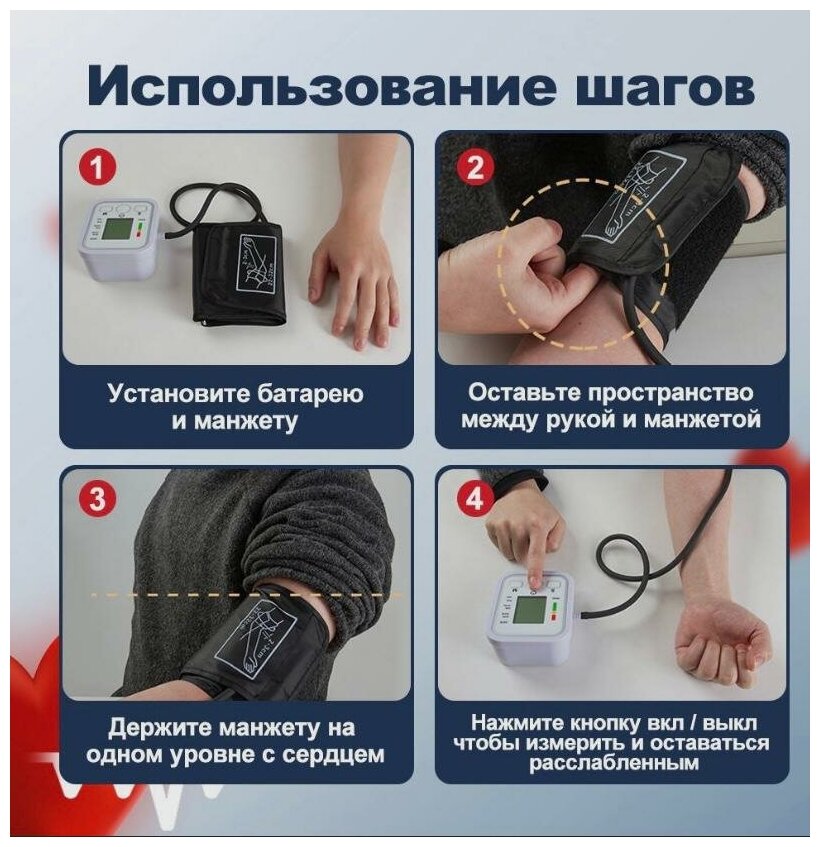 Использование шагов

1

Установите батарею и манжету

2

Оставьте пространство между рукой и манжетой

3

Держите манжету на одном уровне с сердцем

4

Нажмите кнопку вкл / выкл чтобы измерить и оставаться расслабленным