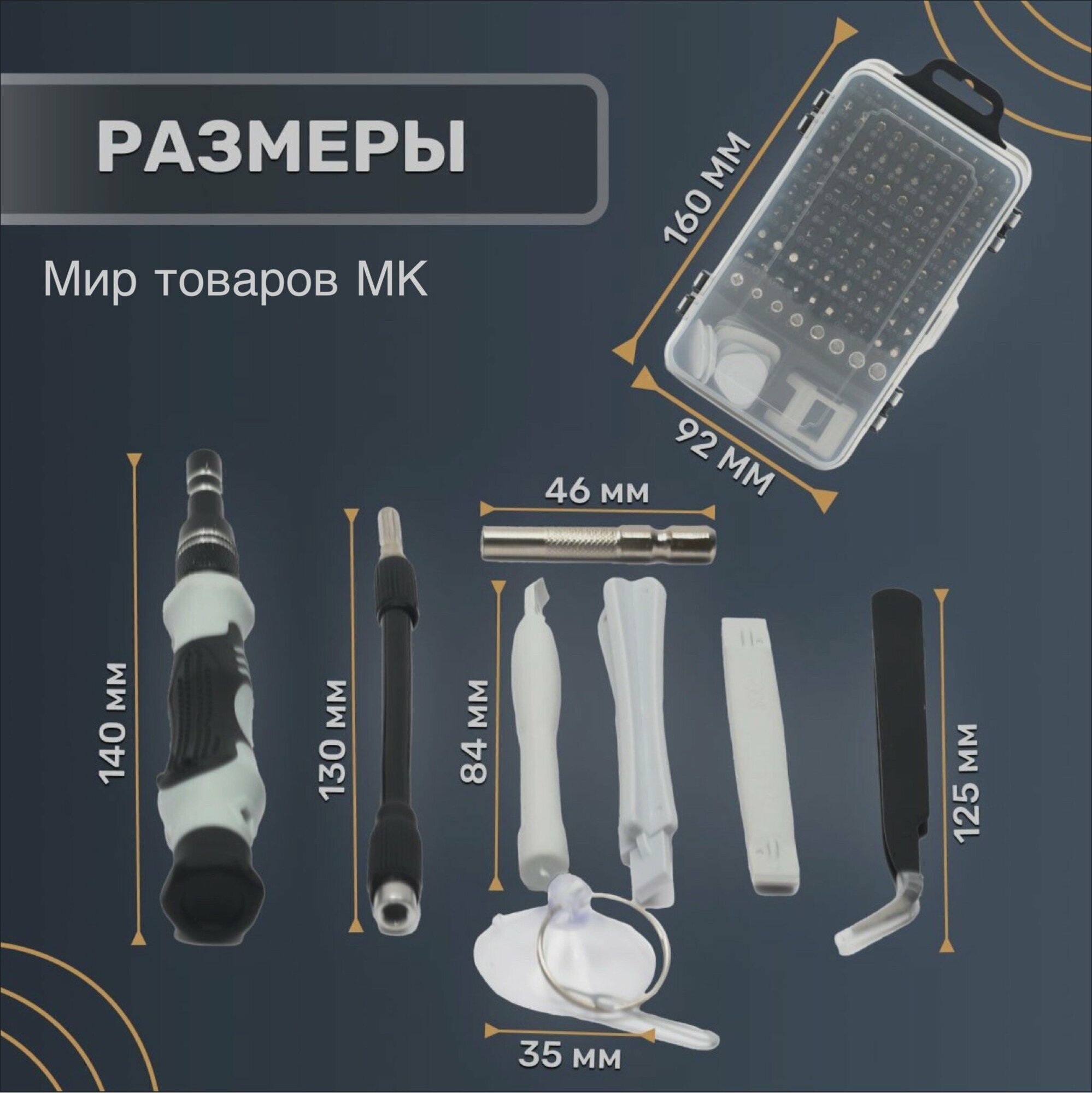 РАЗМЕРЫ

Мир товаров МК

160 ММ

92 ММ

46 мм

140 мм

130 мм

84 мм

125 мм

35 мм