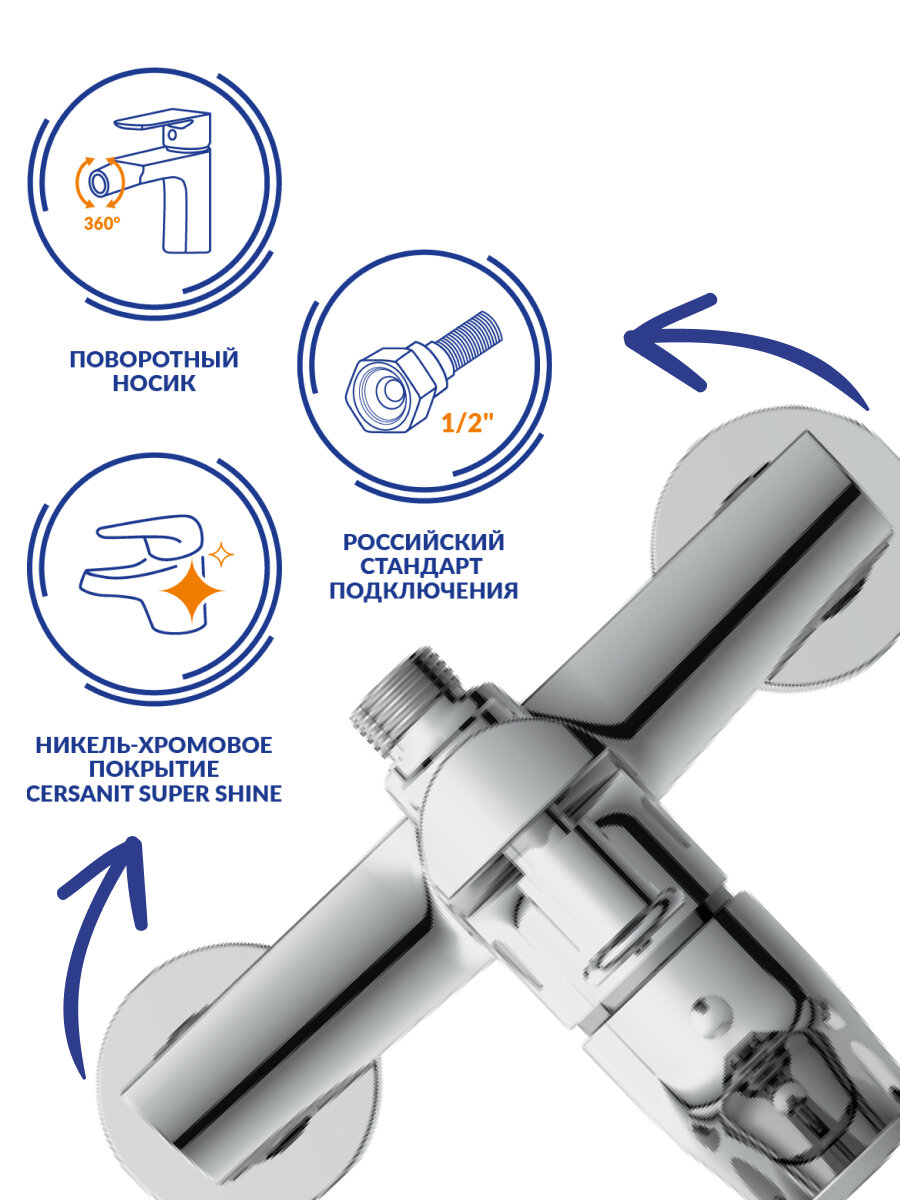 360°

ПОВОРОТНЫЙ НОСИК

1/2"

РОССИЙСКИЙ СТАНДАРТ ПОДКЛЮЧЕНИЯ

НИКЕЛЬ-ХРОМОВОЕ ПОКРЫТИЕ CERSANIT SUPER SHINE