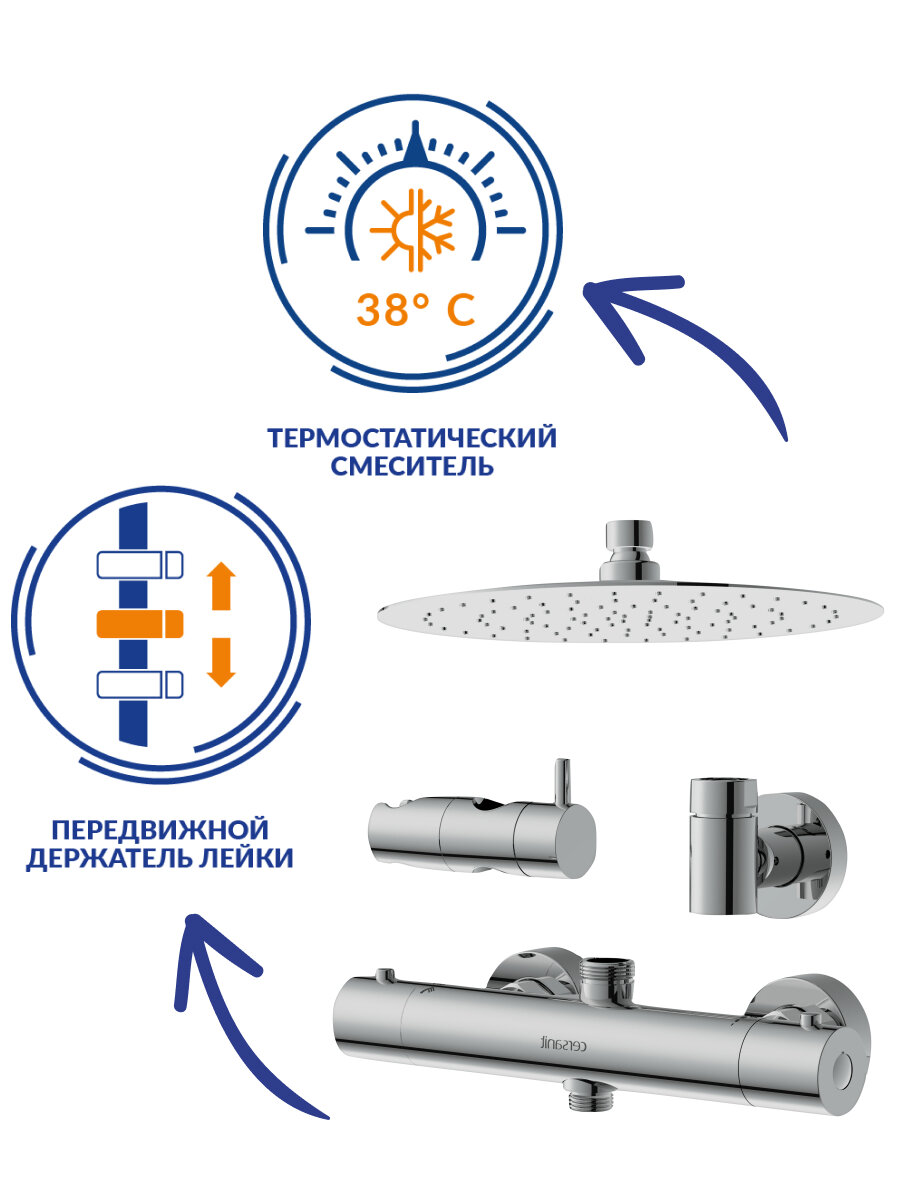 38° C

ТЕРМОСТАТИЧЕСКИЙ СМЕСИТЕЛЬ

ПЕРЕДВИЖНОЙ ДЕРЖАТЕЛЬ ЛЕЙКИ

cersanit