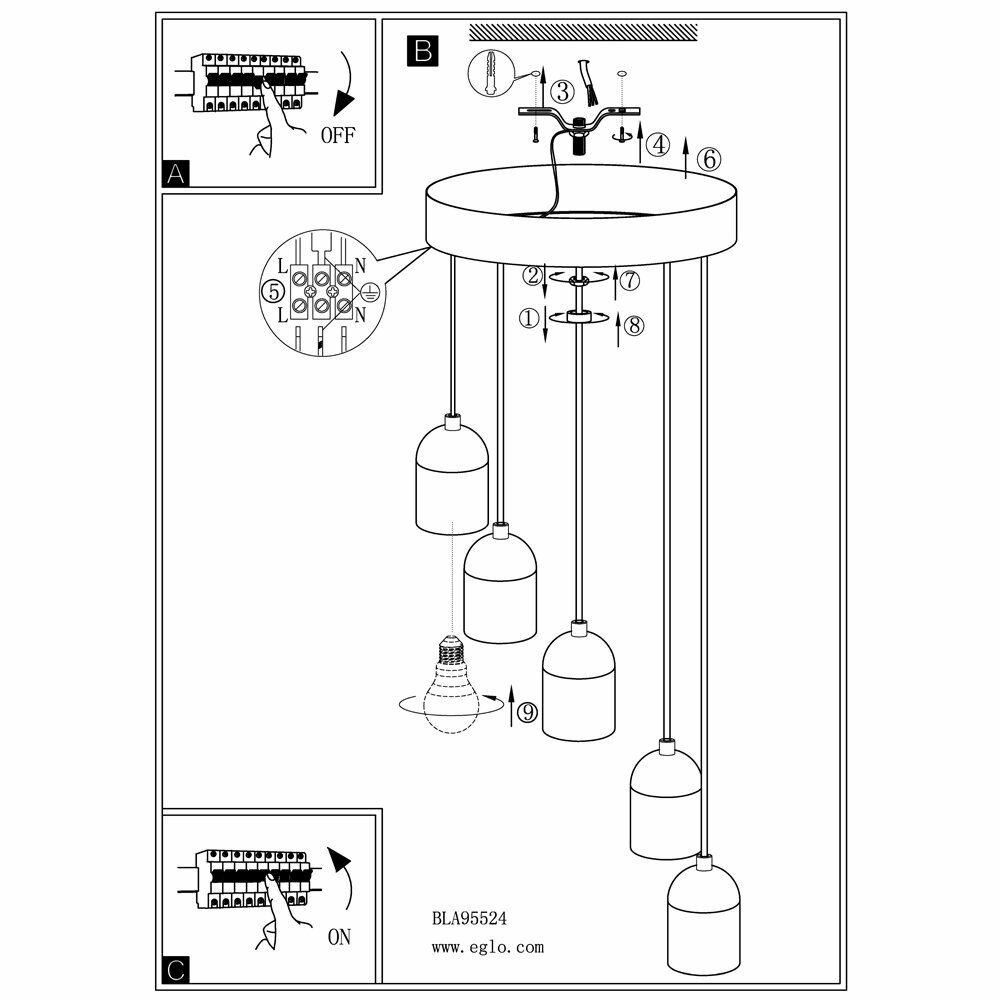 OFF
A
B
③
④
⑥
L
N
⑤
L
N
②
⑦
①
⑧
⑨
ON
C
BLA95524
www.eglo.com