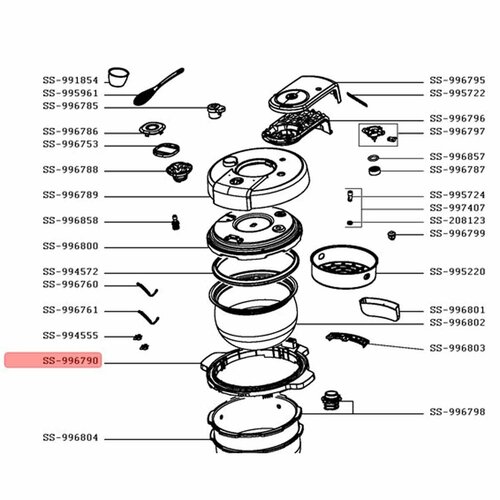 SS-991854
SS-995961
SS-996785
SS-996786
SS-996753
SS-996788
SS-996789
SS-996858
SS-996800
SS-994572
SS-996760
SS-996761
SS-994555
SS-996790
SS-996804

SS-996795
SS-995722
SS-996796
SS-996797
SS-996857
SS-996787
SS-995724
SS-997407
SS-208123
SS-996799
SS-995220
SS-996801
SS-996802
SS-996803
SS-996798