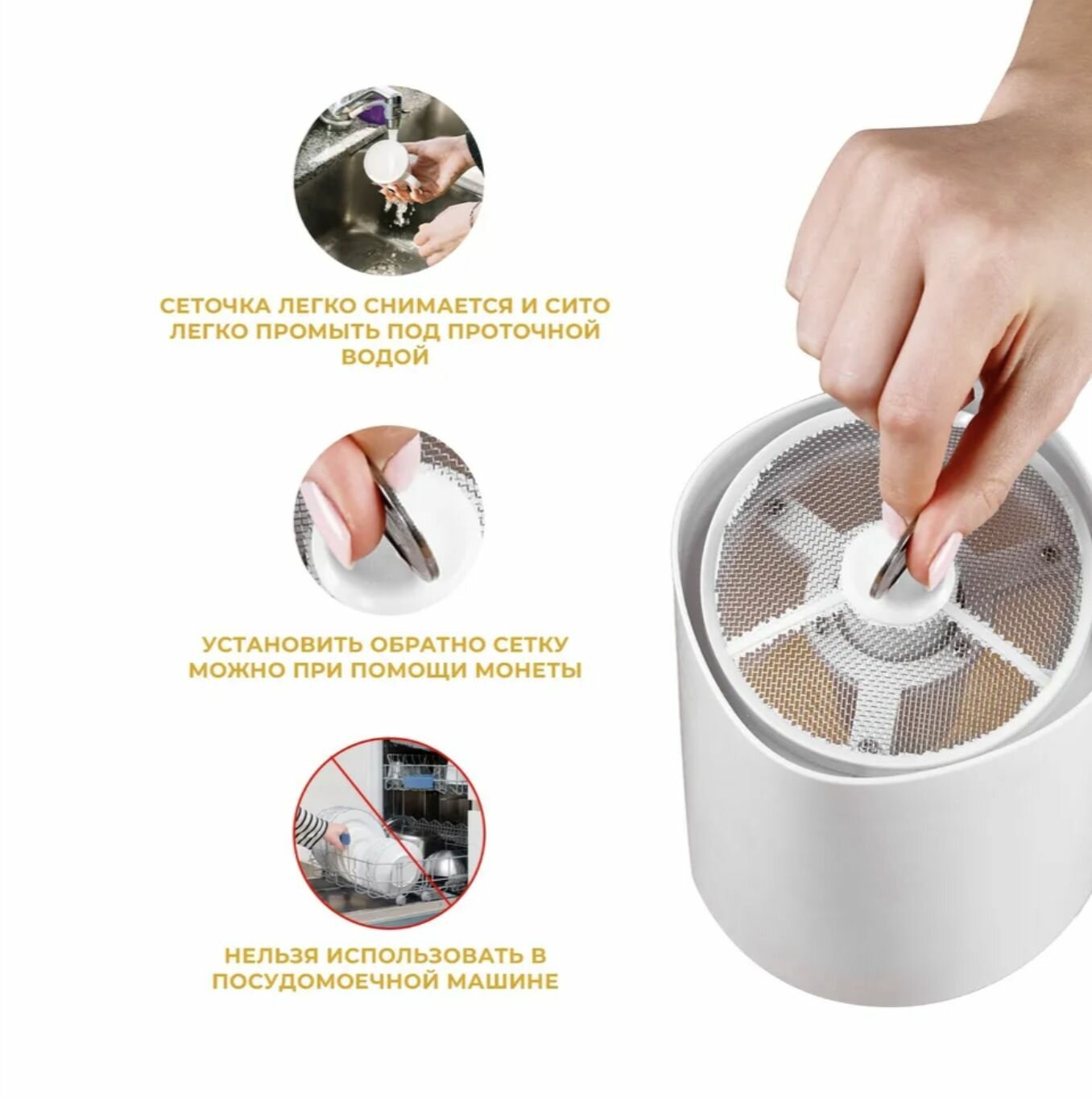 СЕТОЧКА ЛЕГКО СНИМАЕТСЯ И СИТО ЛЕГКО ПРОМЫТЬ ПОД ПРОТОЧНОЙ ВОДОЙ

УСТАНОВИТЬ ОБРАТНО СЕТКУ МОЖНО ПРИ ПОМОЩИ МОНЕТЫ

НЕЛЬЗЯ ИСПОЛЬЗОВАТЬ В ПОСУДОМОЕЧНОЙ МАШИНЕ