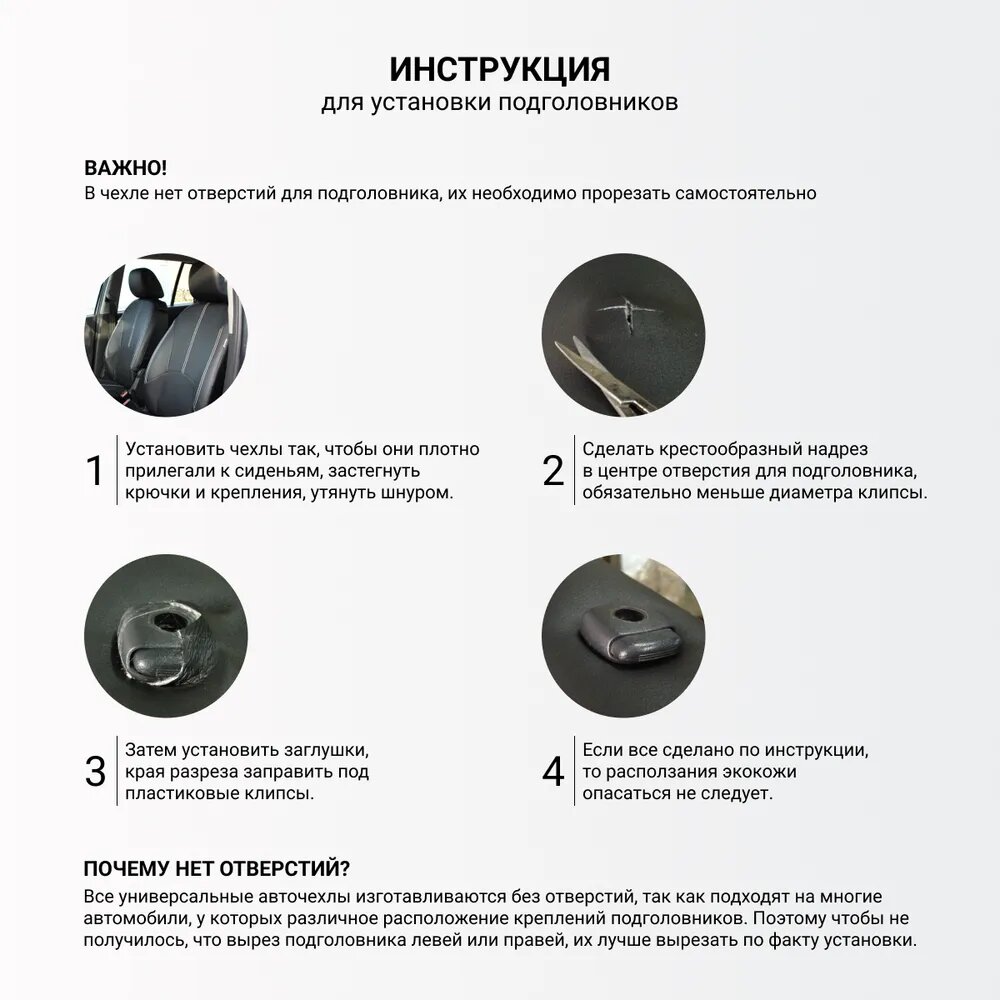 ИНСТРУКЦИЯ
для установки подголовников

ВАЖНО!
В чехле нет отверстий для подголовника, их необходимо прорезать самостоятельно

1 Установить чехлы так, чтобы они плотно прилегали к сиденьям, застегнуть крючки и крепления, утянуть шнуром.

2 Сделать крестообразный надрез в центре отверстия для подголовника, обязательно меньше диаметра клипсы.

3 Затем установить заглушки, края разреза заправить под пластиковые клипсы.

4 Если все сделано по инструкции, то расползания экокожи опасаться не следует.

ПОЧЕМУ НЕТ ОТВЕРСТИЙ?
Все универсальные авточехлы изготавливаются без отверстий, так как подходят на многие автомобили, у которых различное расположение креплений подголовников. Поэтому чтобы не получилось, что вырез подголовника левей или правей, их лучше вырезать по факту установки.