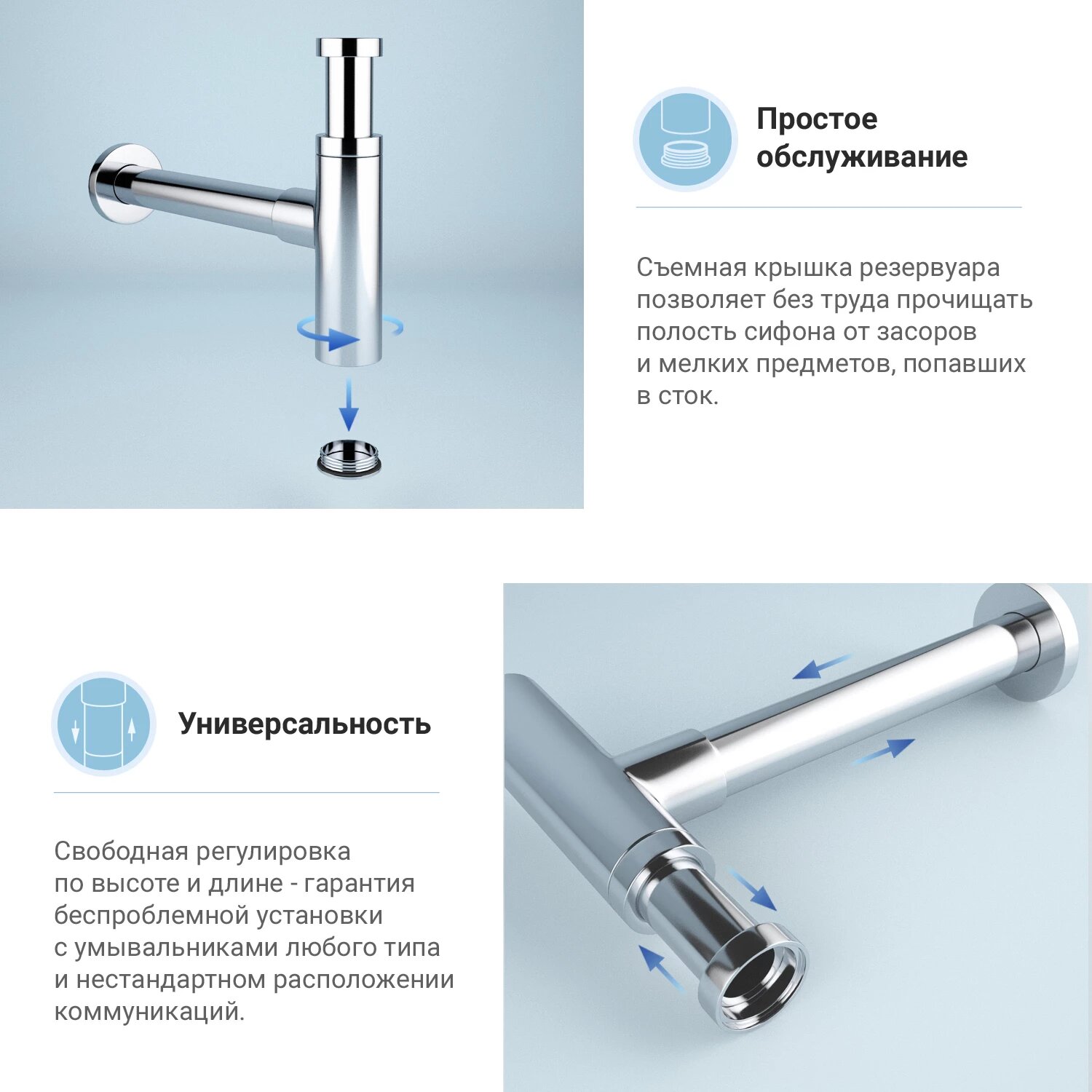 Простое обслуживание

Съемная крышка резервуара позволяет без труда прочищать полость сифона от засоров и мелких предметов, попавших в сток.

Универсальность

Свободная регулировка по высоте и длине - гарантия беспроблемной установки с умывальниками любого типа и нестандартном расположении коммуникаций.