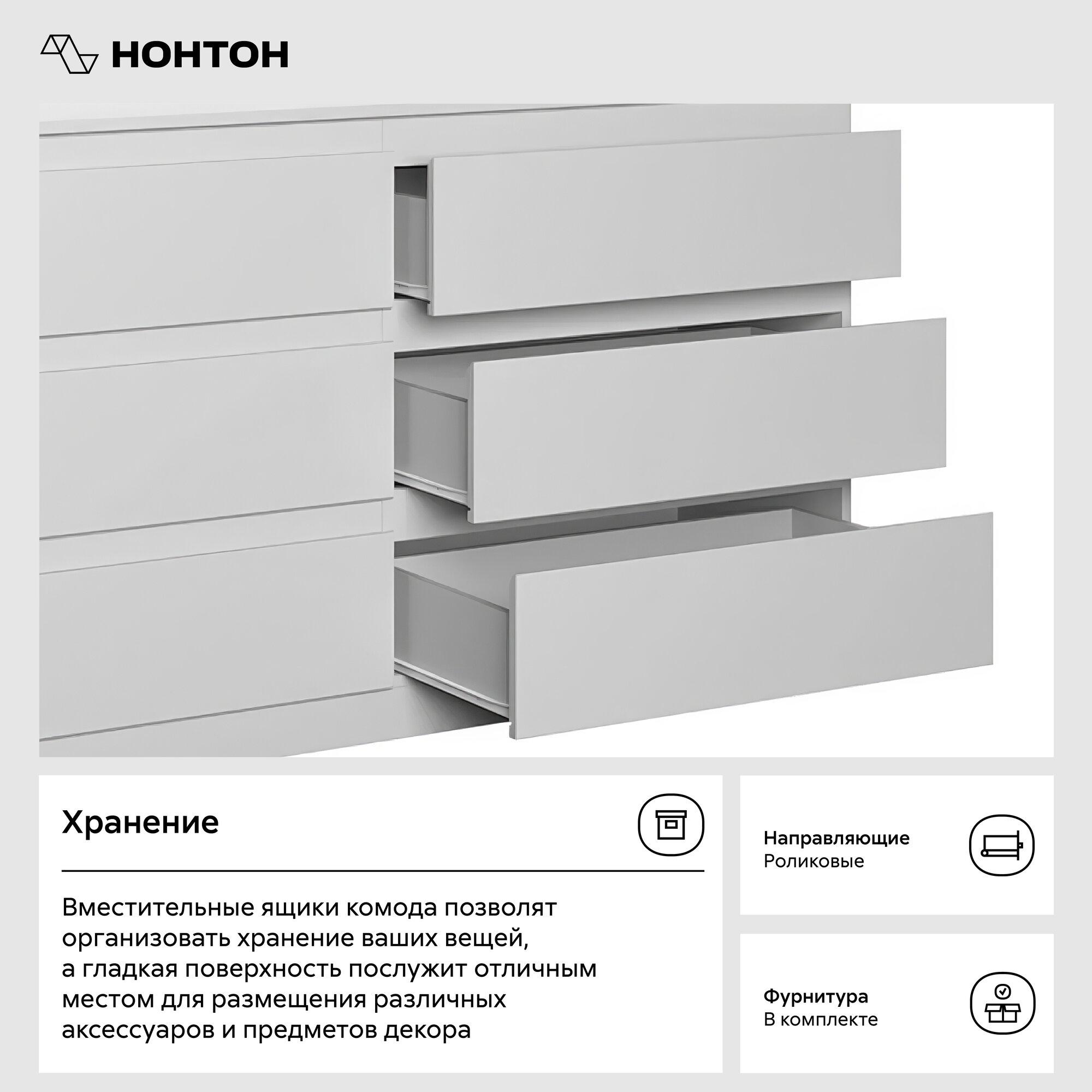 НОНТОН

Хранение

Вместительные ящики комода позволят организовать хранение ваших вещей, а гладкая поверхность послужит отличным местом для размещения различных аксессуаров и предметов декора

Направляющие
Роликовые

Фурнитура
В комплекте