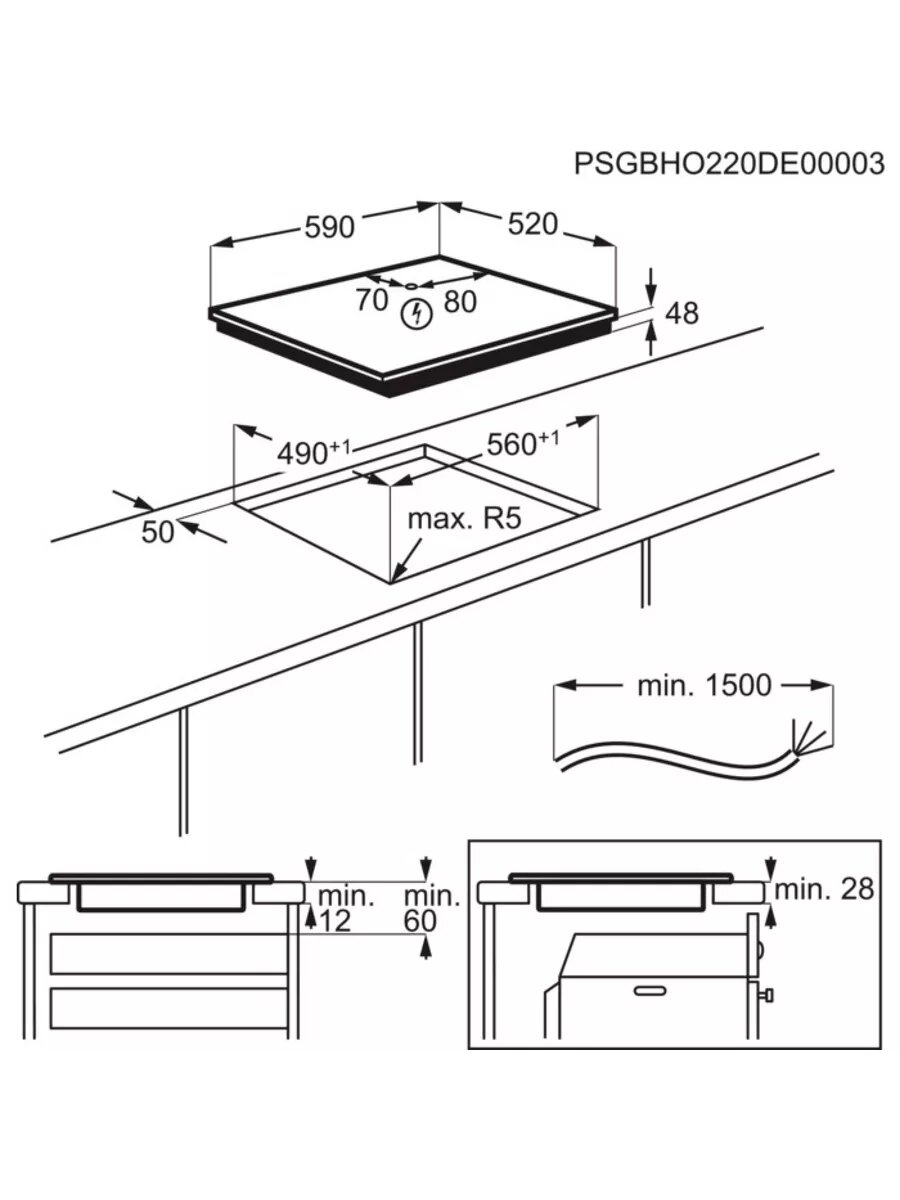 PSGBHO220DE00003

590
520
70
80
48

$490^{+1}$
$560^{+1}$
50
max. R5

min. 1500

min.
12
min.
60

min. 28