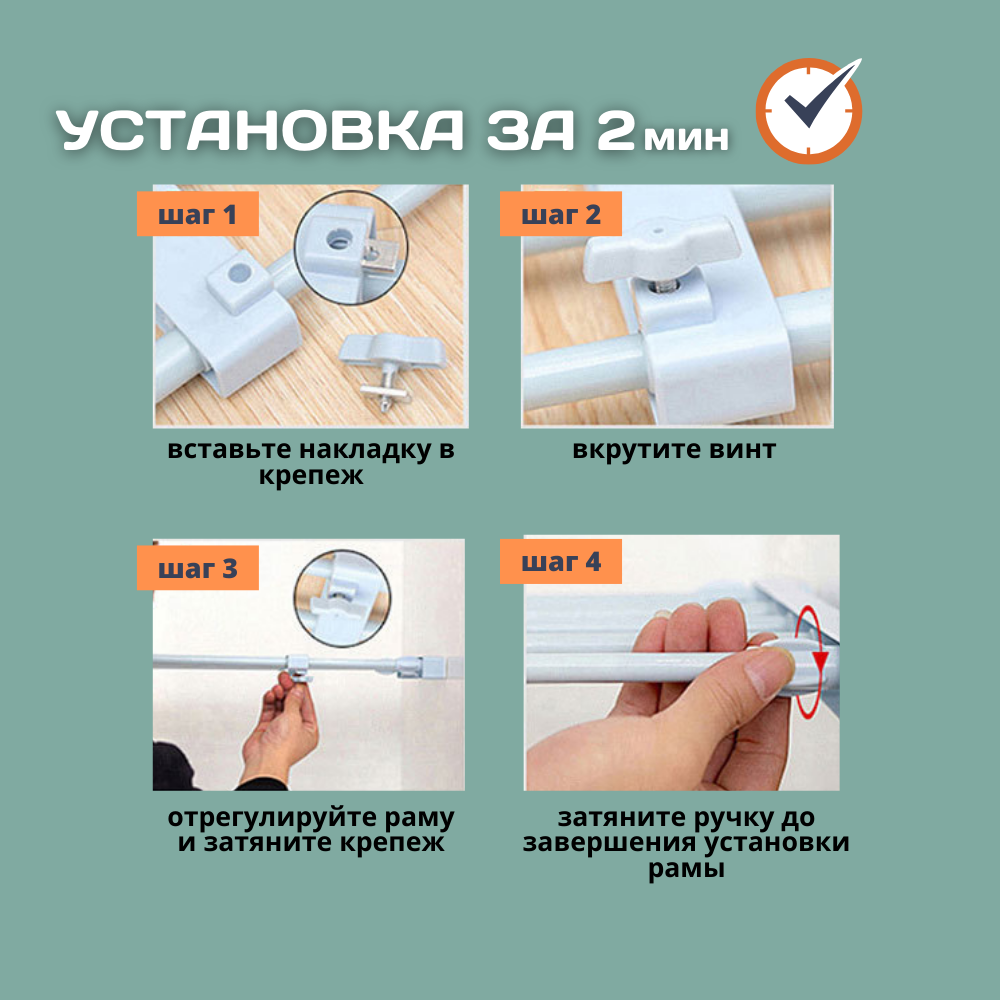 УСТАНОВКА ЗА 2 мин

шаг 1

вставьте накладку в крепеж

шаг 2

вкрутите винт

шаг 3

отрегулируйте раму и затяните крепеж

шаг 4

затяните ручку до завершения установки рамы