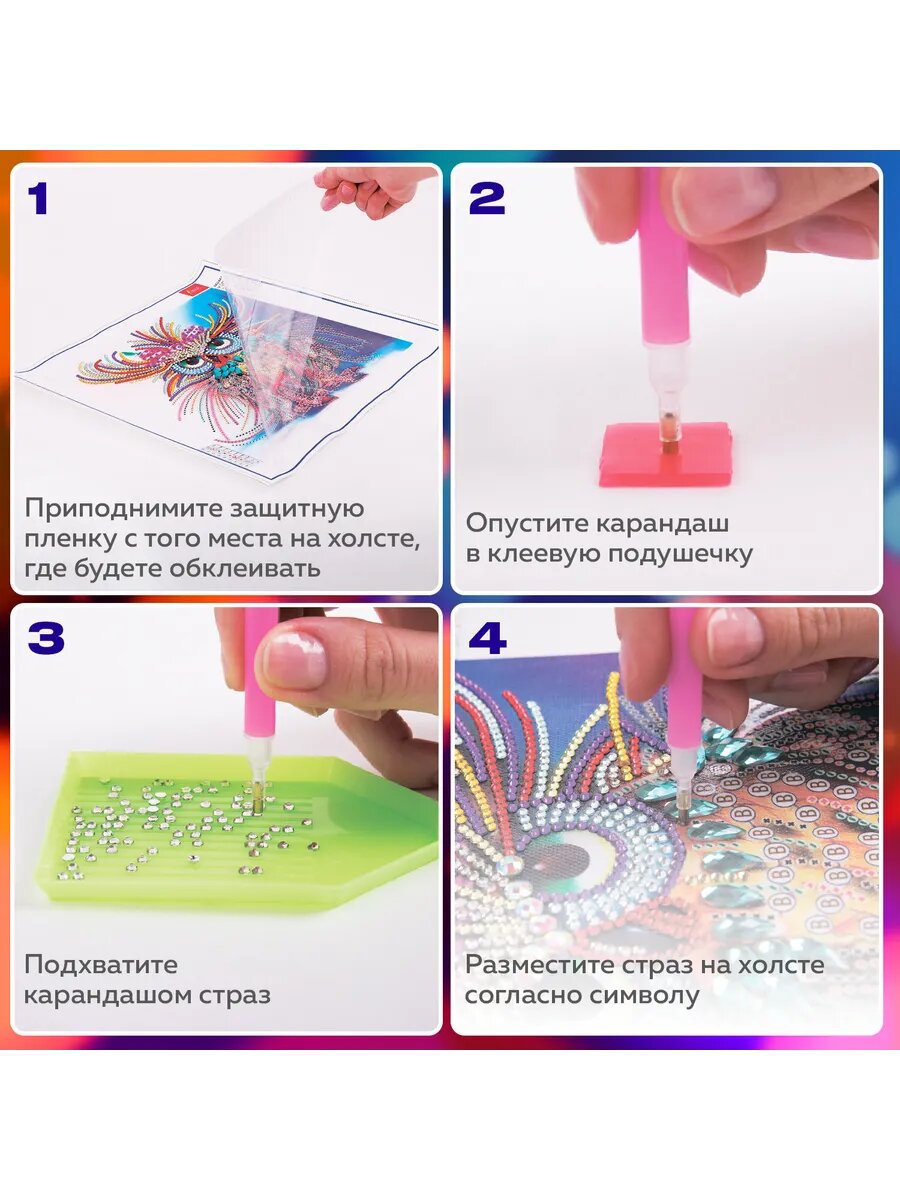 1

Приподнимите защитную пленку с того места на холсте, где будете обклеивать

2

Опустите карандаш в клеевую подушечку

3

Подхватите карандашом страз

4

Разместите страз на холсте согласно символу