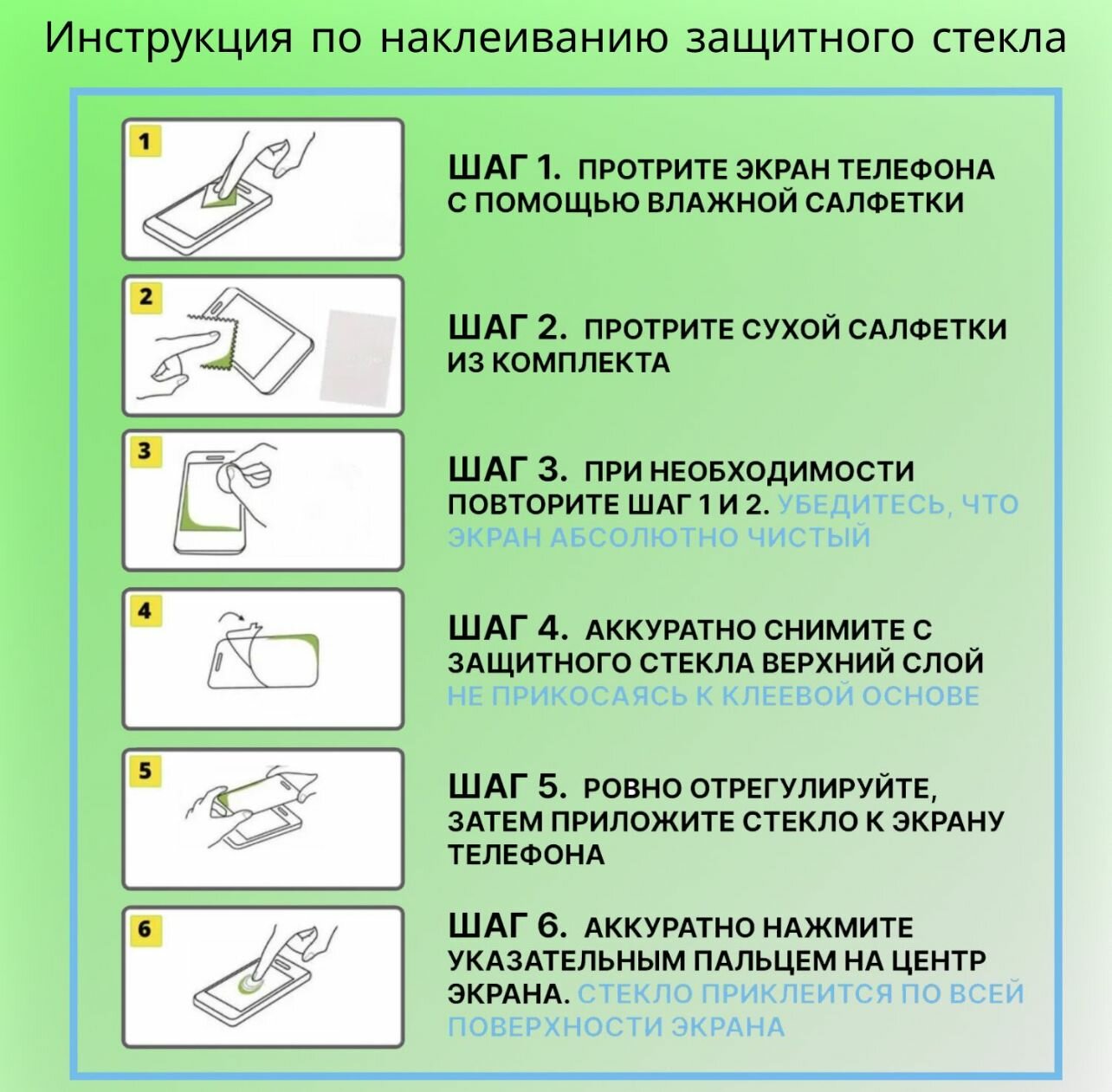 Инструкция по наклеиванию защитного стекла

1

ШАГ 1. ПРОТРИТЕ ЭКРАН ТЕЛЕФОНА С ПОМОЩЬЮ ВЛАЖНОЙ САЛФЕТКИ

2

ШАГ 2. ПРОТРИТЕ СУХОЙ САЛФЕТКИ ИЗ КОМПЛЕКТА

3

ШАГ 3. ПРИ НЕОБХОДИМОСТИ ПОВТОРИТЕ ШАГ 1 И 2. УБЕДИТЕСЬ, ЧТО ЭКРАН АБСОЛЮТНО ЧИСТЫЙ

4

ШАГ 4. АККУРАТНО СНИМИТЕ С ЗАЩИТНОГО СТЕКЛА ВЕРХНИЙ СЛОЙ НЕ ПРИКОСАЯСЬ К КЛЕЕВОЙ ОСНОВЕ

5

ШАГ 5. РОВНО ОТРЕГУЛИРУЙТЕ, ЗАТЕМ ПРИЛОЖИТЕ СТЕКЛО К ЭКРАНУ ТЕЛЕФОНА

6

ШАГ 6. АККУРАТНО НАЖМИТЕ УКАЗАТЕЛЬНЫМ ПАЛЬЦЕМ НА ЦЕНТР ЭКРАНА. СТЕКЛО ПРИКЛЕИТСЯ ПО ВСЕЙ ПОВЕРХНОСТИ ЭКРАНА