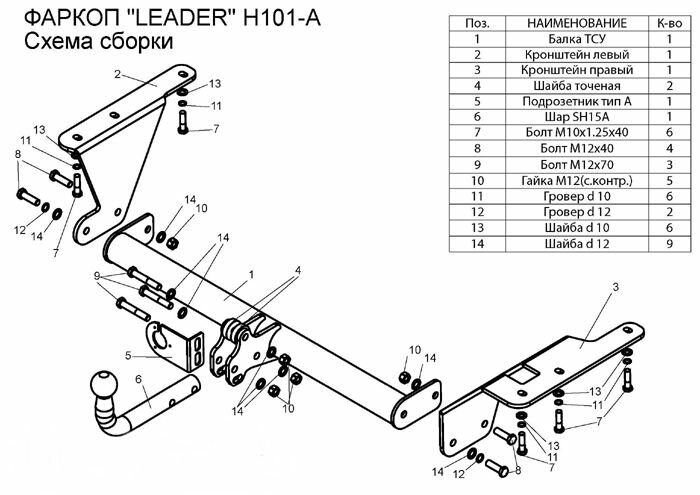 ФАРКОП "LEADER" H101-A
Схема сборки

| Поз. | НАИМЕНОВАНИЕ | К-во |
|---|---|---|
| 1 | Балка ТСУ | 1 |
| 2 | Кронштейн левый | 1 |
| 3 | Кронштейн правый | 1 |
| 4 | Шайба точеная | 2 |
| 5 | Подрозетник тип А | 1 |
| 6 | Шар SH15A | 1 |
| 7 | Болт М10х1.25х40 | 6 |
| 8 | Болт М12х40 | 4 |
| 9 | Болт М12х70 | 3 |
| 10 | Гайка М12(с.контр.) | 5 |
| 11 | Гровер d 10 | 6 |
| 12 | Гровер d 12 | 2 |
| 13 | Шайба d 10 | 6 |
| 14 | Шайба d 12 | 9 |

2
13
11
7
13
11
8
12
14
7
14
10
14
9
1
4
5
6
14
10
10
14
3
13
11
7
13
11
7
14
12
8