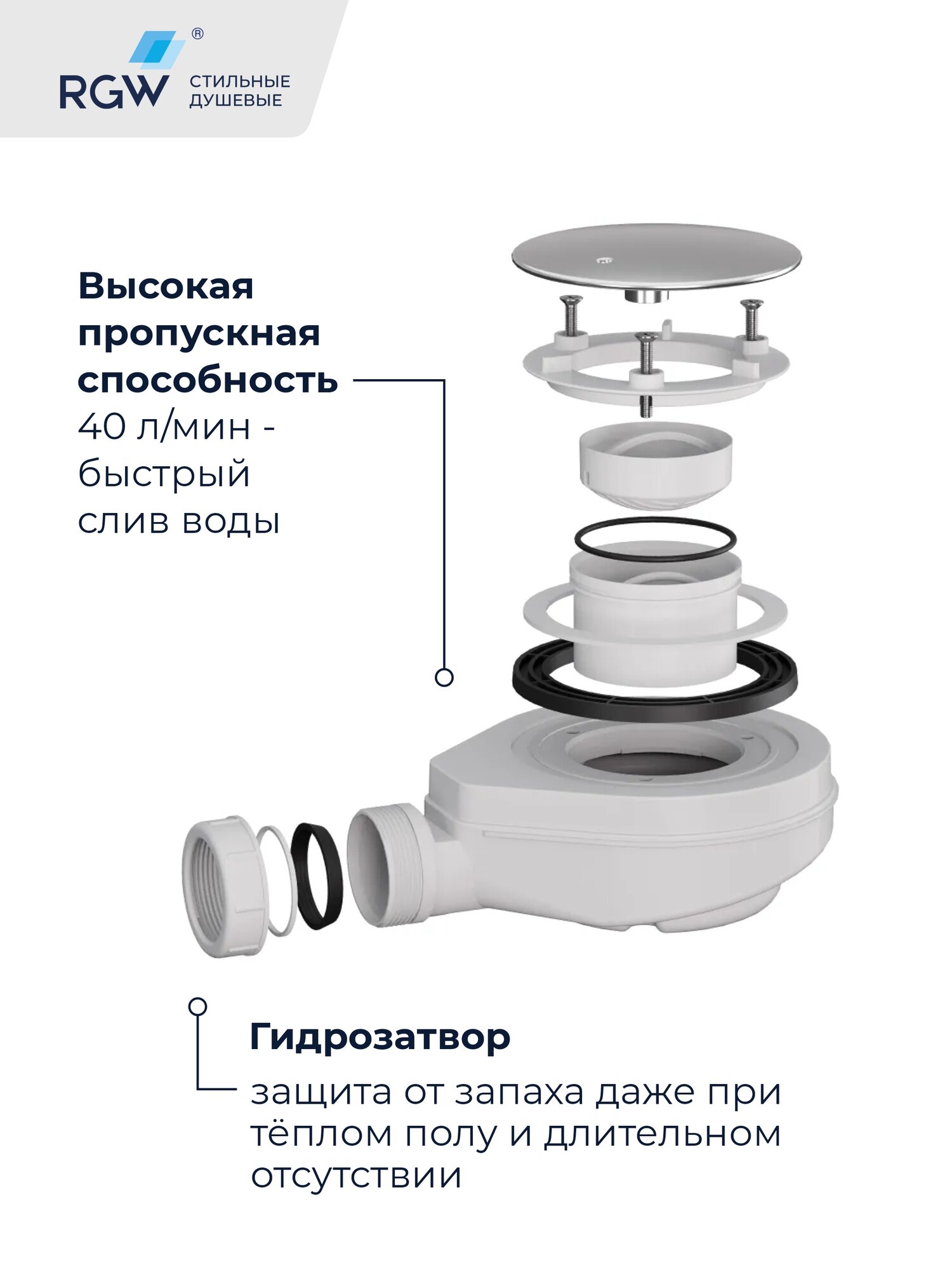 RGW® СТИЛЬНЫЕ ДУШЕВЫЕ

Высокая пропускная способность
40 л/мин - быстрый слив воды

Гидрозатвор
защита от запаха даже при тёплом полу и длительном отсутствии