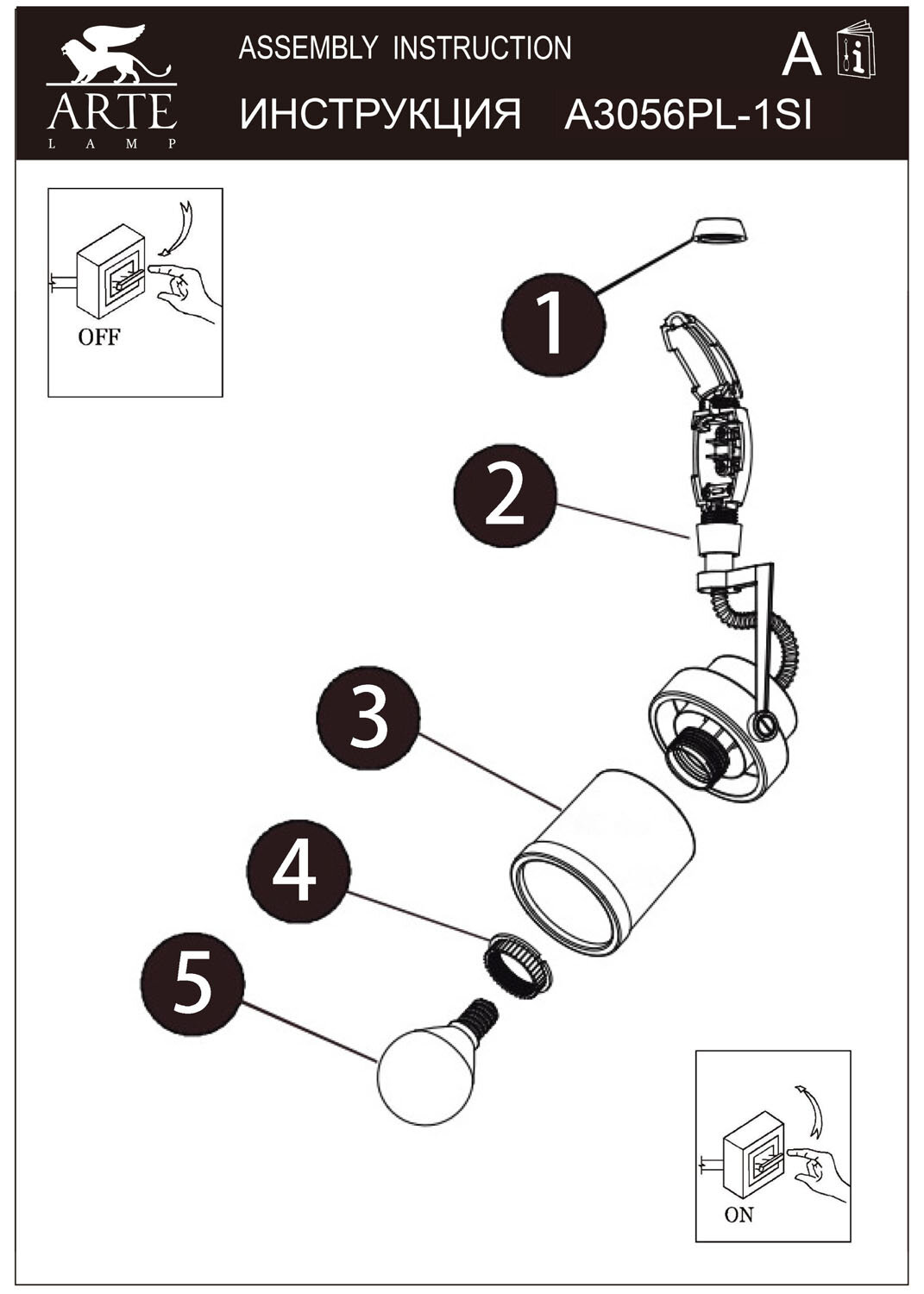 ARTE
LAMP

ASSEMBLY INSTRUCTION

ИНСТРУКЦИЯ A3056PL-1SI

A

OFF

1

2

3

4

5

ON