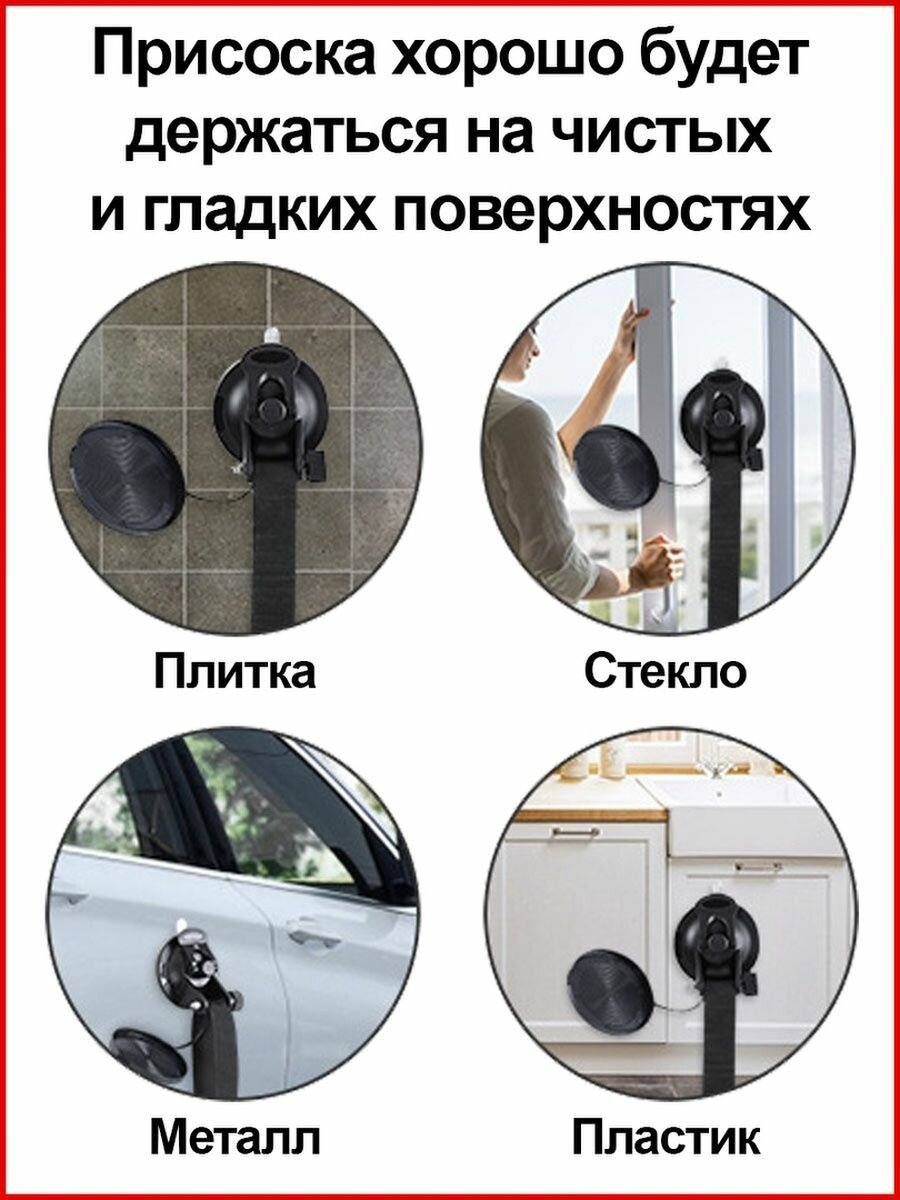 Присоска хорошо будет держаться на чистых и гладких поверхностях

Плитка

Стекло

Металл

Пластик