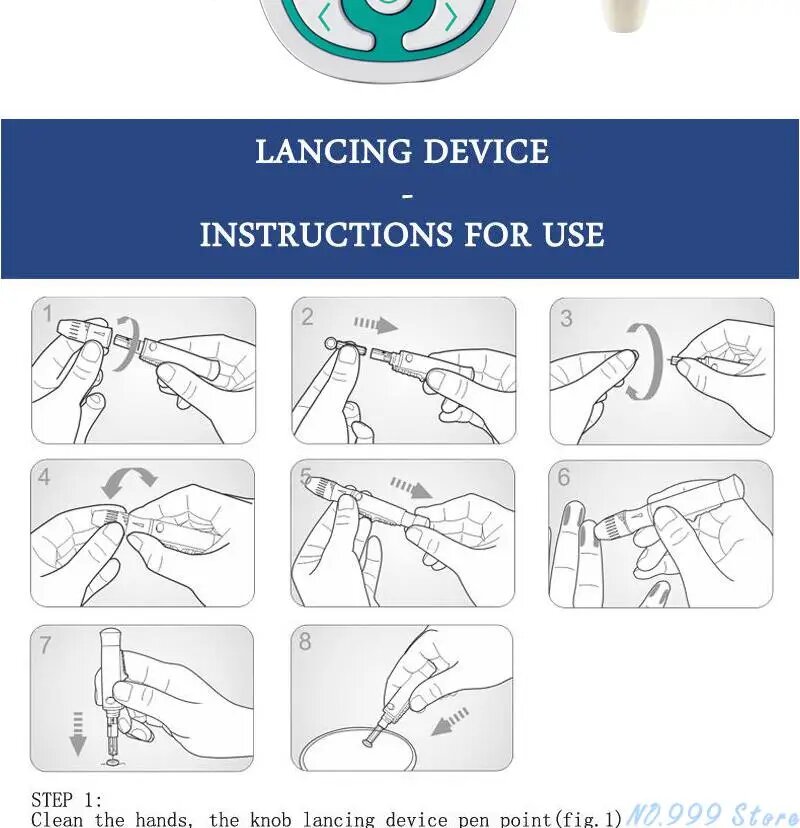 LANCING DEVICE
-
INSTRUCTIONS FOR USE

1
2
3
4
5
6
7
8

STEP 1:
Clean the hands, the knob lancing device pen point(fig.1)

NO.999 Store