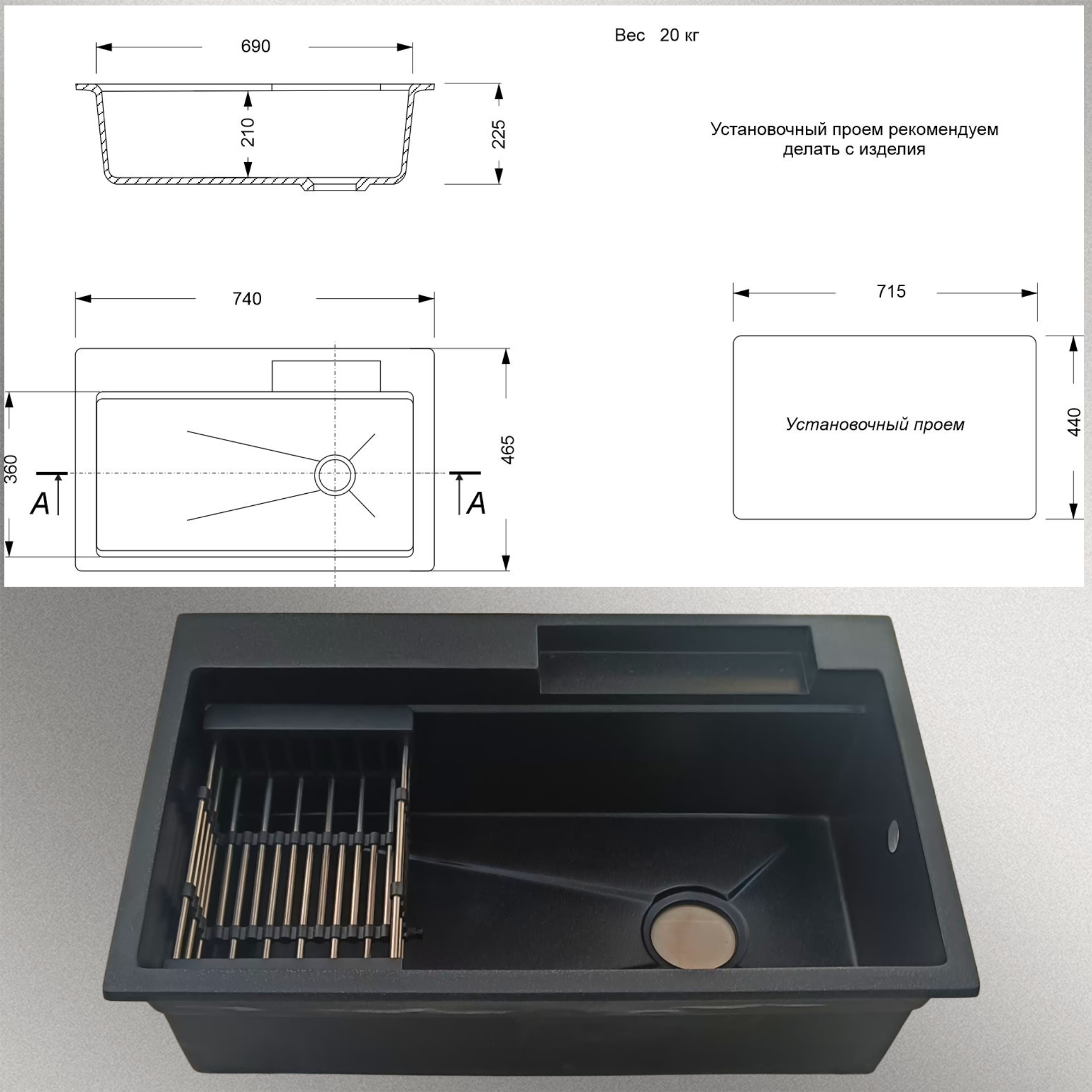 690

Вес 20 кг

210

225

Установочный проем рекомендуем делать с изделия

740

715

360

A

A

465

Установочный проем

440