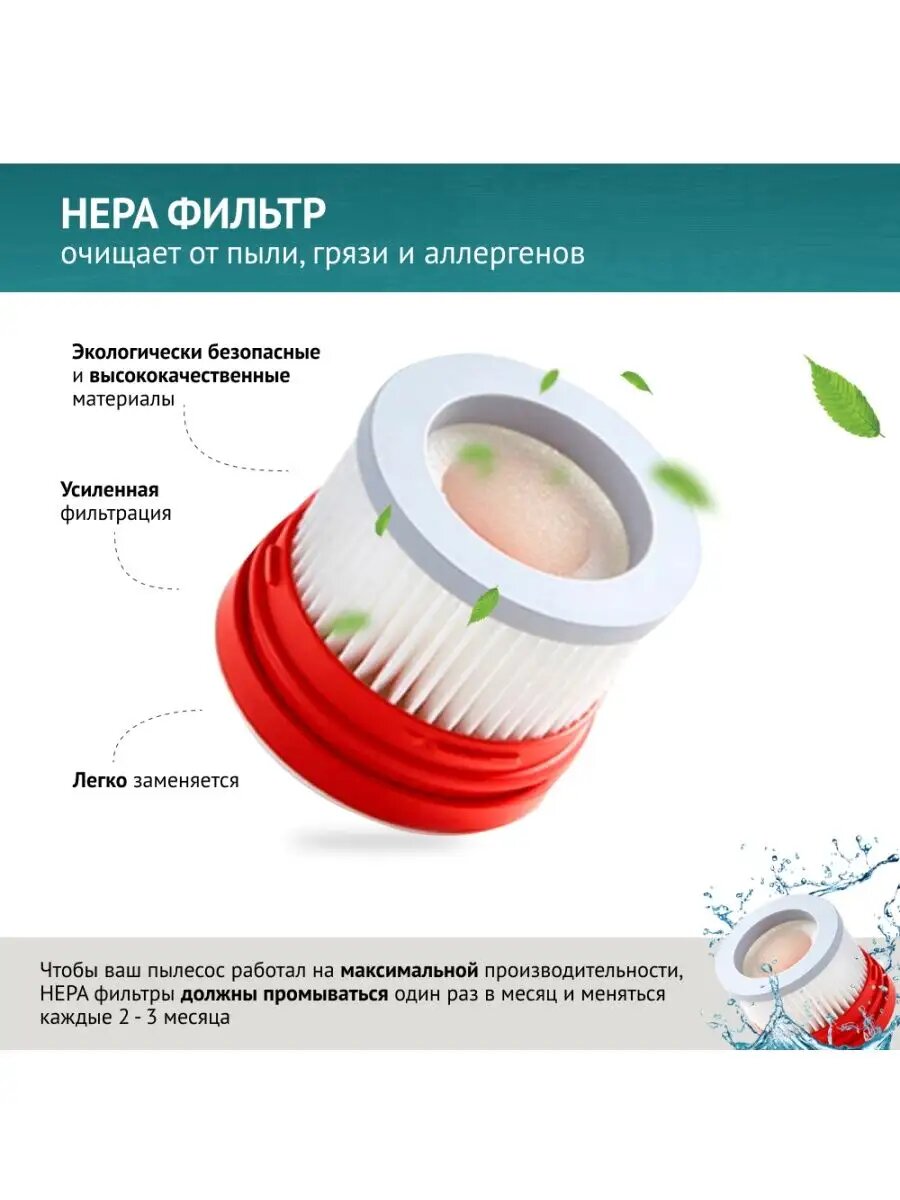 HEPA ФИЛЬТР
очищает от пыли, грязи и аллергенов

Экологически безопасные и высококачественные материалы

Усиленная фильтрация

Легко заменяется

Чтобы ваш пылесос работал на максимальной производительности, HEPA фильтры должны промываться один раз в месяц и меняться каждые 2 - 3 месяца