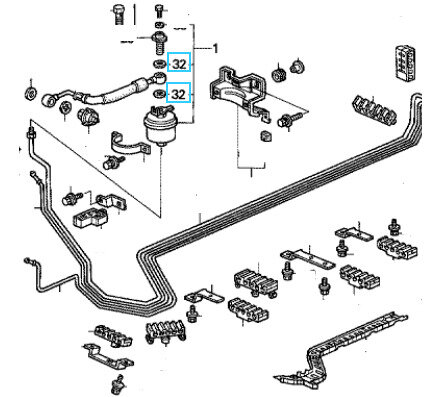 1
32
32