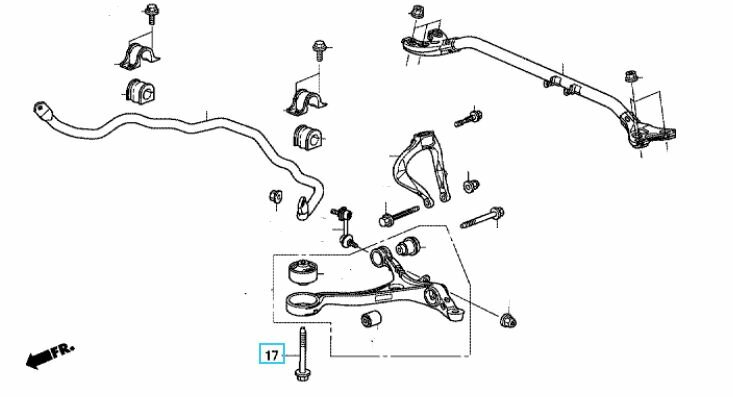 FR.
17