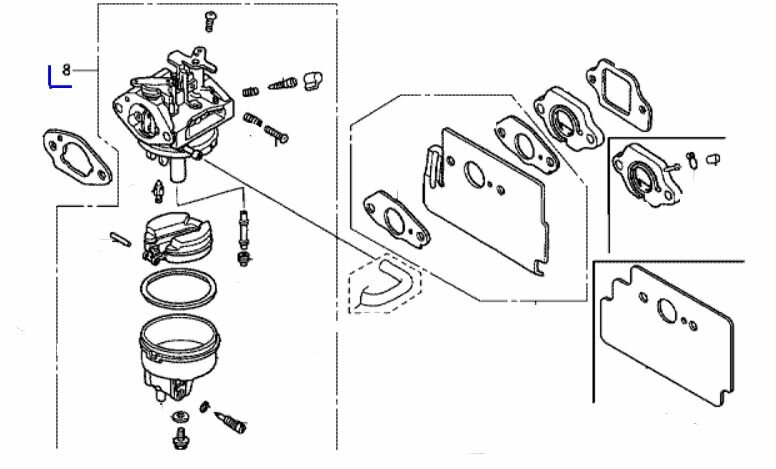 8