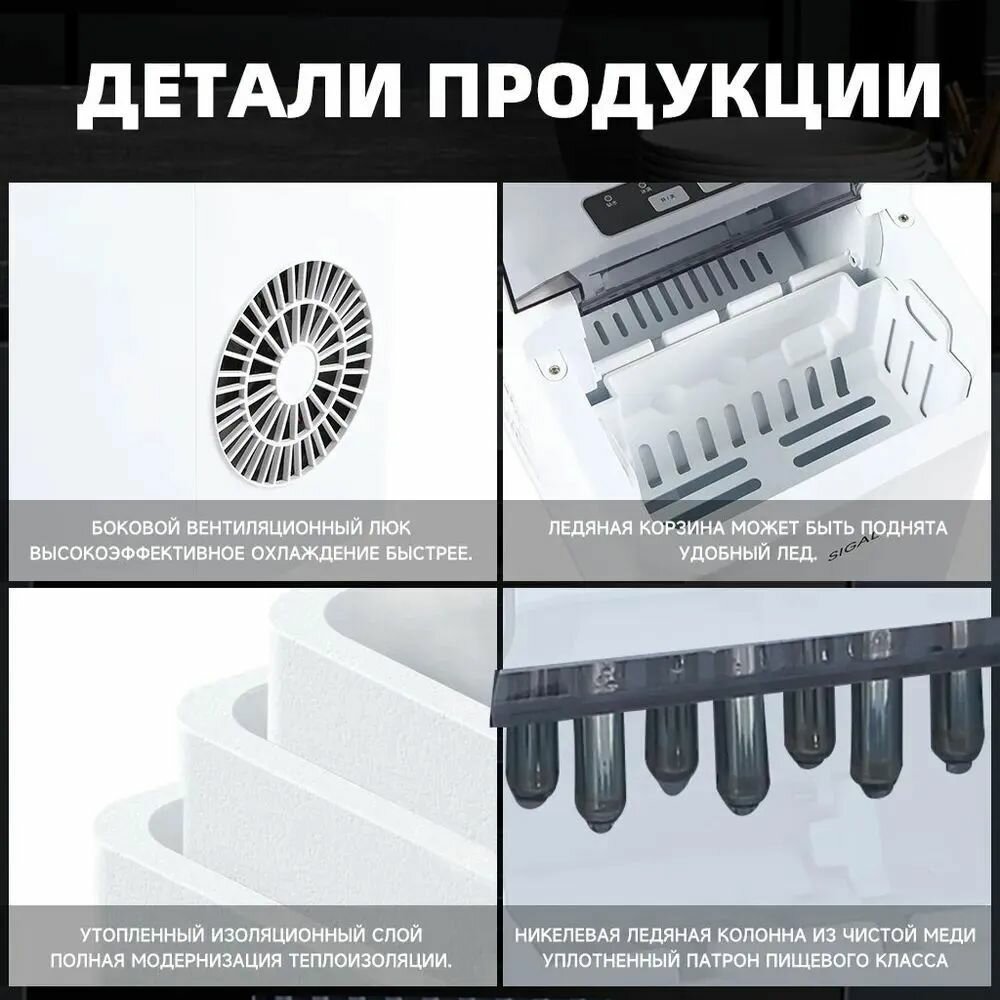 ДЕТАЛИ ПРОДУКЦИИ

БОКОВОЙ ВЕНТИЛЯЦИОННЫЙ ЛЮК
ВЫСОКОЭФФЕКТИВНОЕ ОХЛАЖДЕНИЕ БЫСТРЕЕ.

ЛЕДЯНАЯ КОРЗИНА МОЖЕТ БЫТЬ ПОДНЯТА
УДОБНЫЙ ЛЕД.

SIGAL

УТОПЛЕННЫЙ ИЗОЛЯЦИОННЫЙ СЛОЙ
ПОЛНАЯ МОДЕРНИЗАЦИЯ ТЕПЛОИЗОЛЯЦИИ.

НИКЕЛЕВАЯ ЛЕДЯНАЯ КОЛОННА ИЗ ЧИСТОЙ МЕДИ
УПЛОТНЕННЫЙ ПАТРОН ПИЩЕВОГО КЛАССА