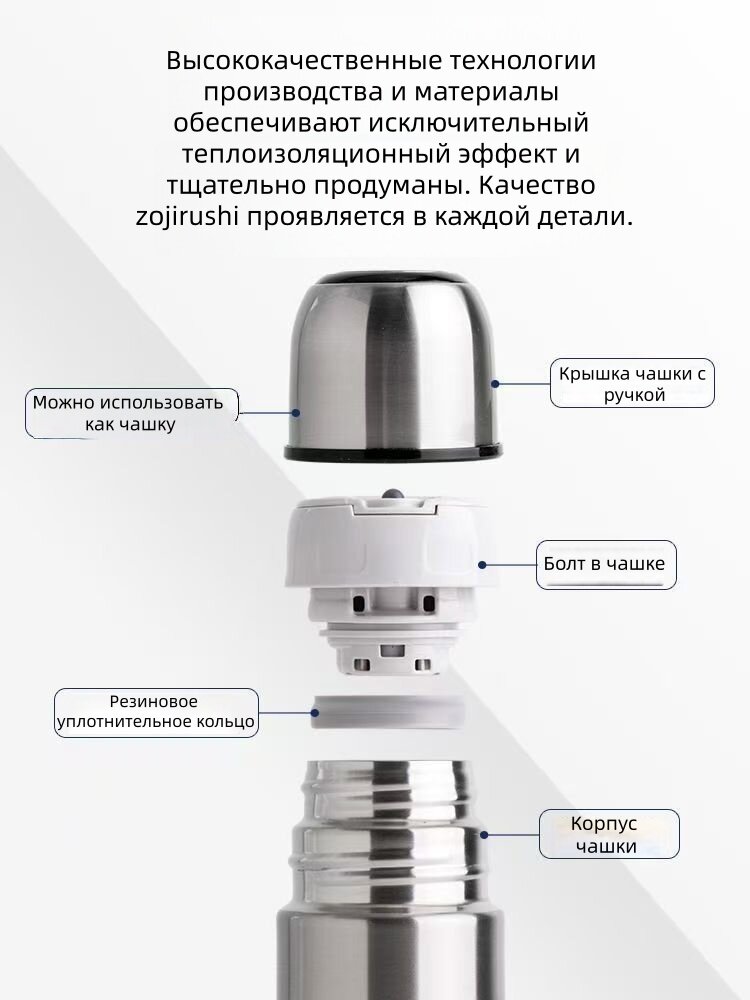 Высококачественные технологии производства и материалы обеспечивают исключительный теплоизоляционный эффект и тщательно продуманы. Качество zojirushi проявляется в каждой детали.

Можно использовать как чашку

Крышка чашки с ручкой

Болт в чашке

Резиновое уплотнительное кольцо

Корпус чашки