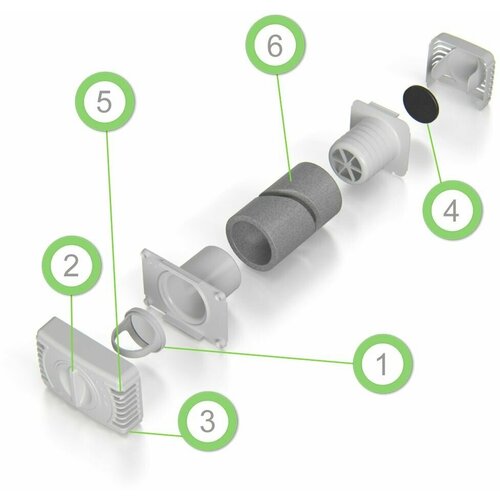 6
5
4
2
1
3