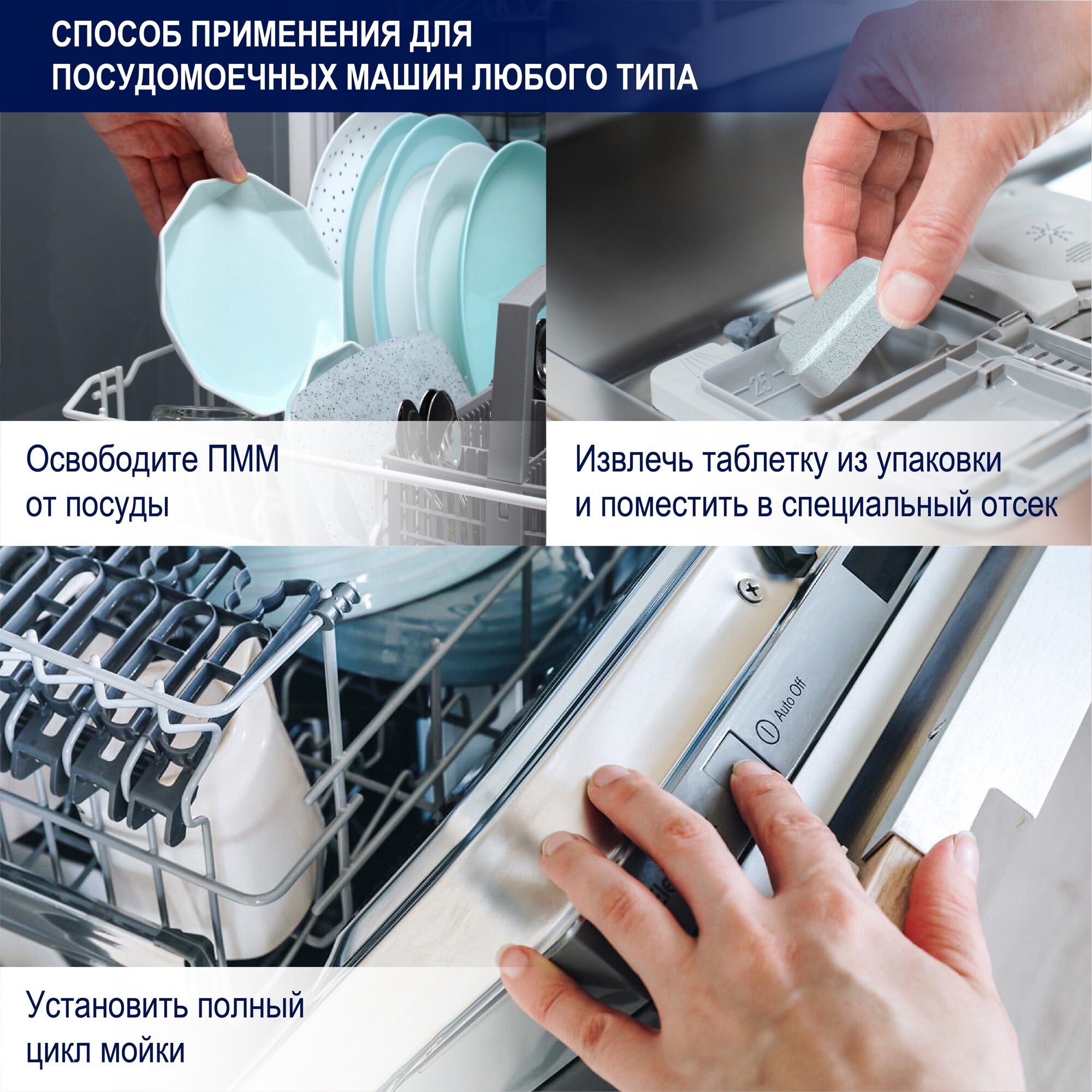 СПОСОБ ПРИМЕНЕНИЯ ДЛЯ ПОСУДОМОЕЧНЫХ МАШИН ЛЮБОГО ТИПА

Освободите ПММ от посуды

25

Извлечь таблетку из упаковки и поместить в специальный отсек

Auto Off

Установить полный цикл мойки