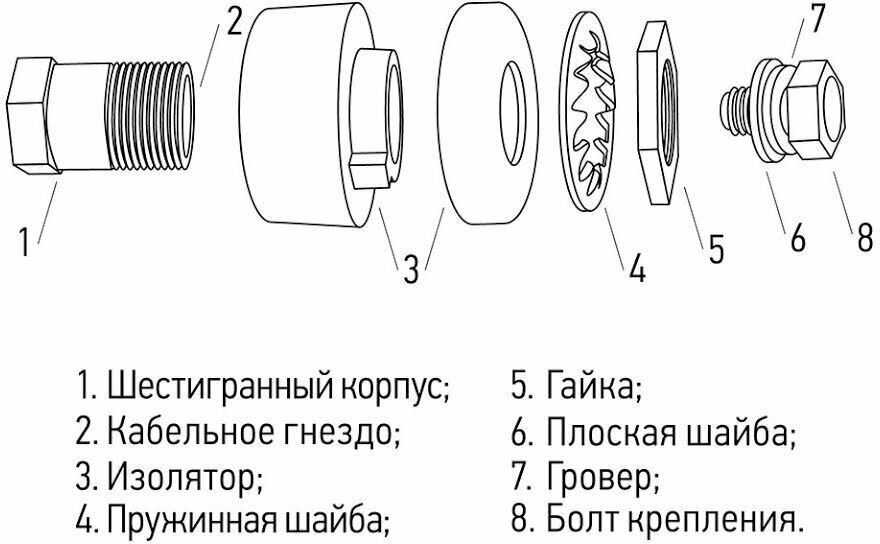 2
7
1
3
4
5
6
8

1. Шестигранный корпус;
2. Кабельное гнездо;
3. Изолятор;
4. Пружинная шайба;

5. Гайка;
6. Плоская шайба;
7. Гровер;
8. Болт крепления.