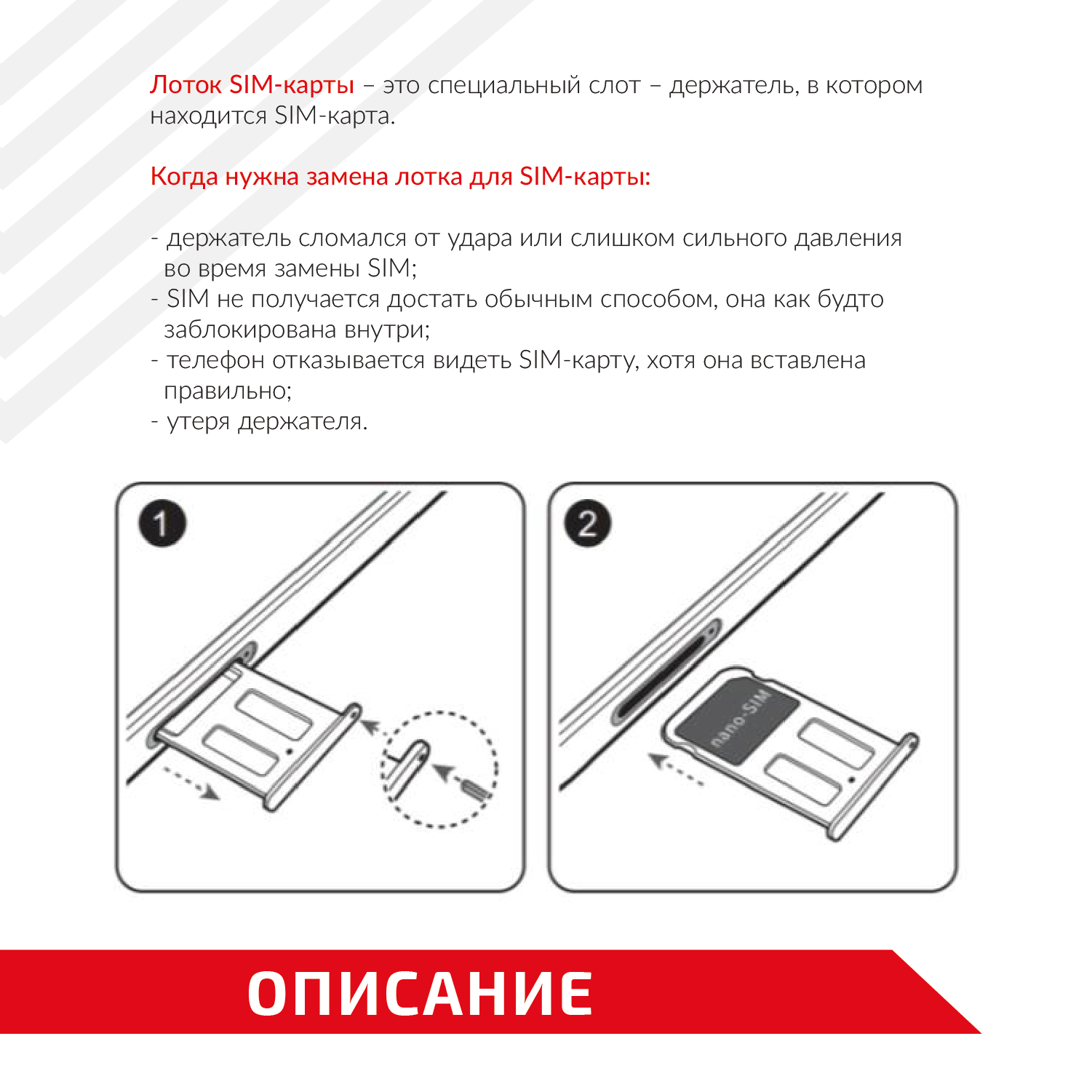 Лоток SIM-карты – это специальный слот – держатель, в котором находится SIM-карта.

Когда нужна замена лотка для SIM-карты:

- держатель сломался от удара или слишком сильного давления во время замены SIM;
- SIM не получается достать обычным способом, она как будто заблокирована внутри;
- телефон отказывается видеть SIM-карту, хотя она вставлена правильно;
- утеря держателя.

1

2

nano-SIM

ОПИСАНИЕ