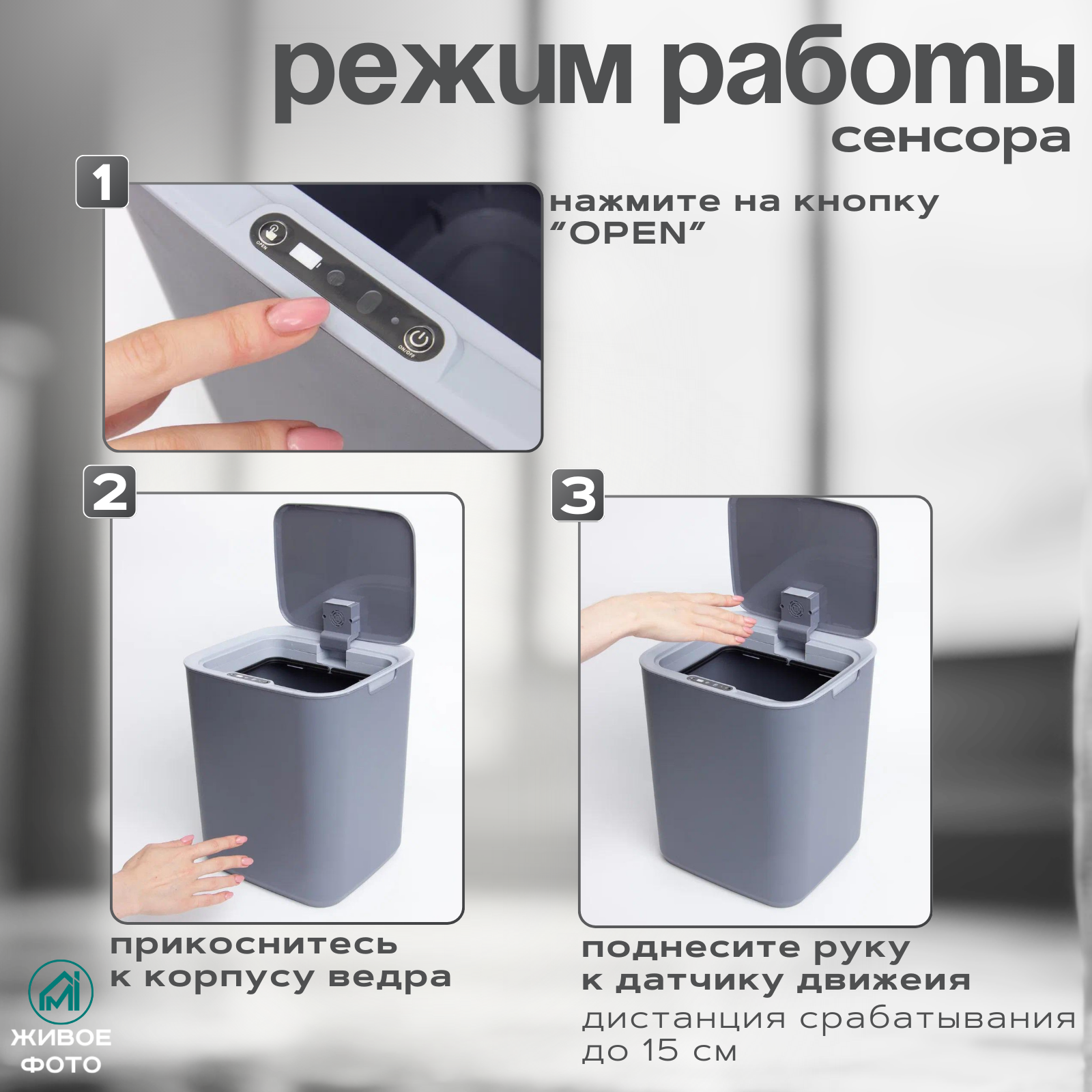 режим работы
сенсора

1

OPEN

ON/OFF

нажмите на кнопку "OPEN"

2

прикоснитесь к корпусу ведра

3

поднесите руку к датчику движеия
дистанция срабатывания до 15 см

ЖИВОЕ ФОТО